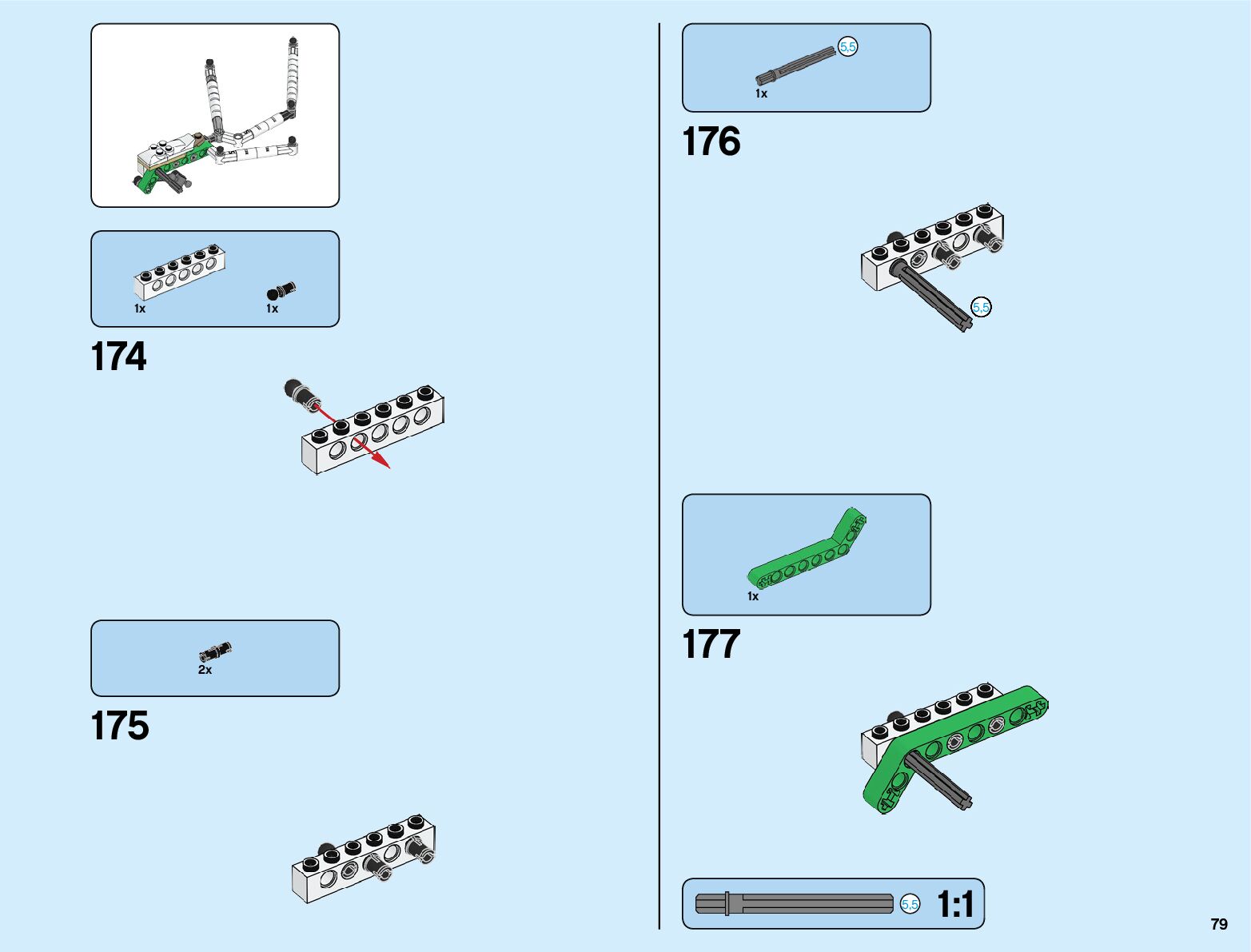 1x

1x

174

2x

175

5,5

1x

176

5,5

1x

177

5,5

1:1

79