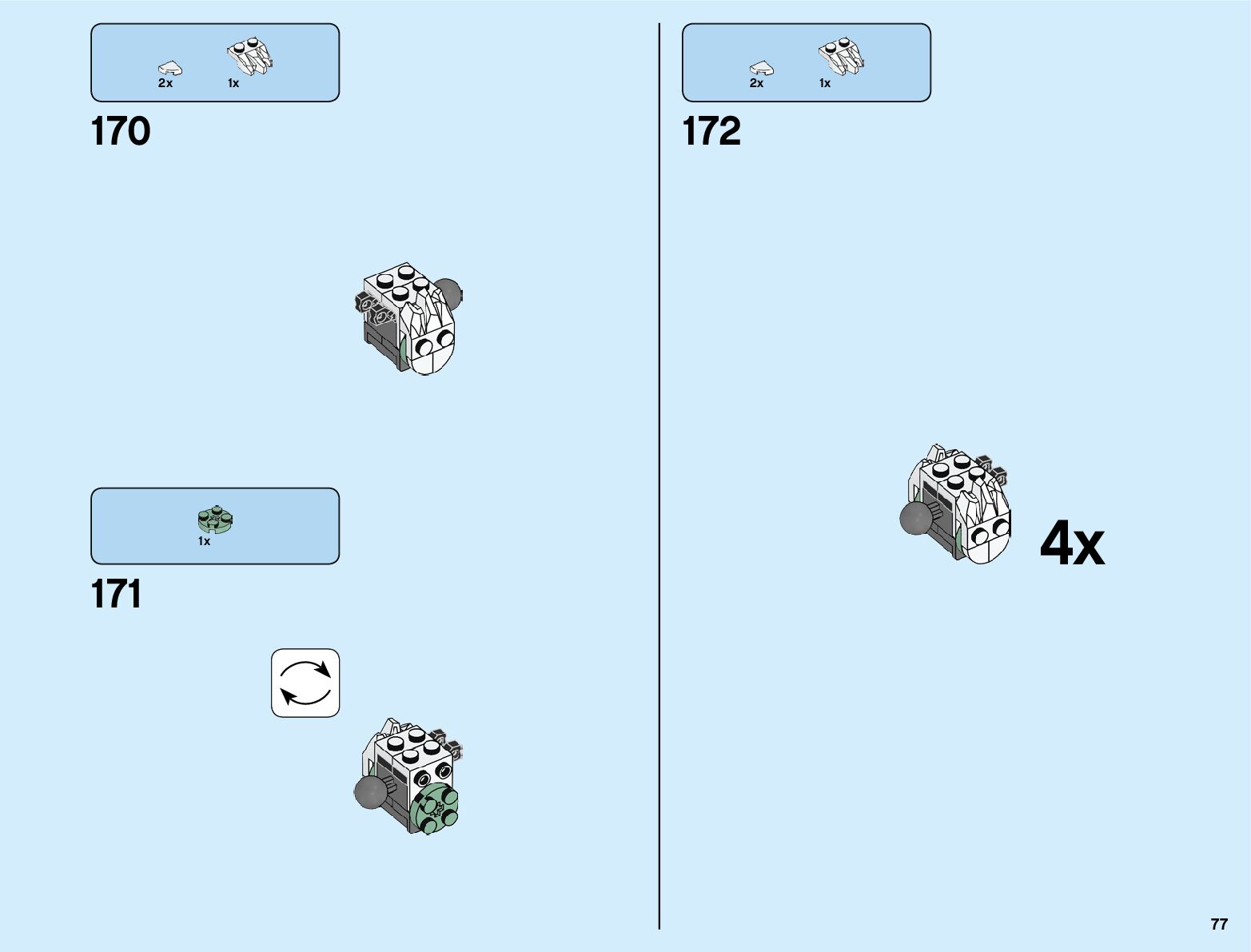 2x 1x

170

1x

171

2x 1x

172

4x

77