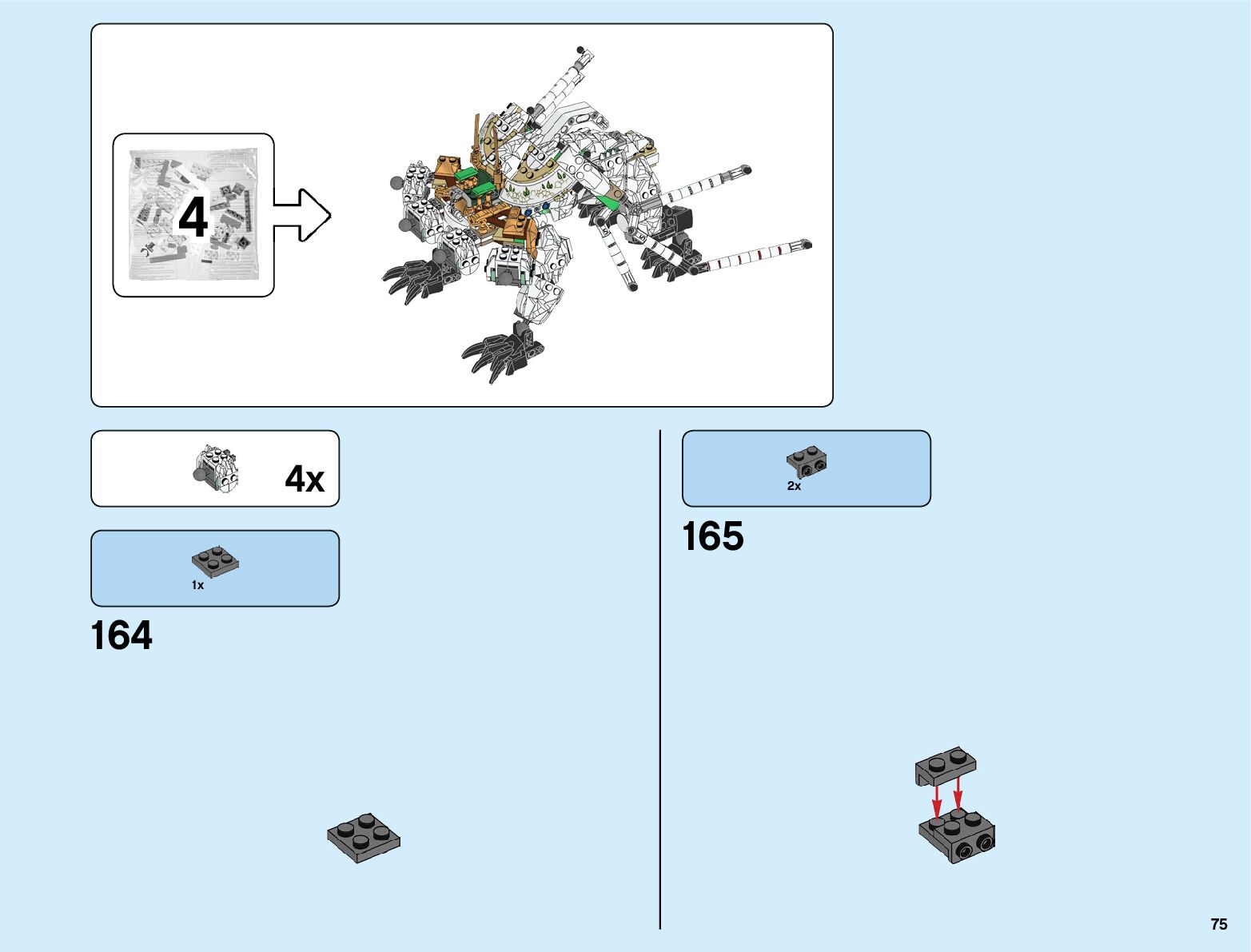 4

4x

1x

164

2x

165

75