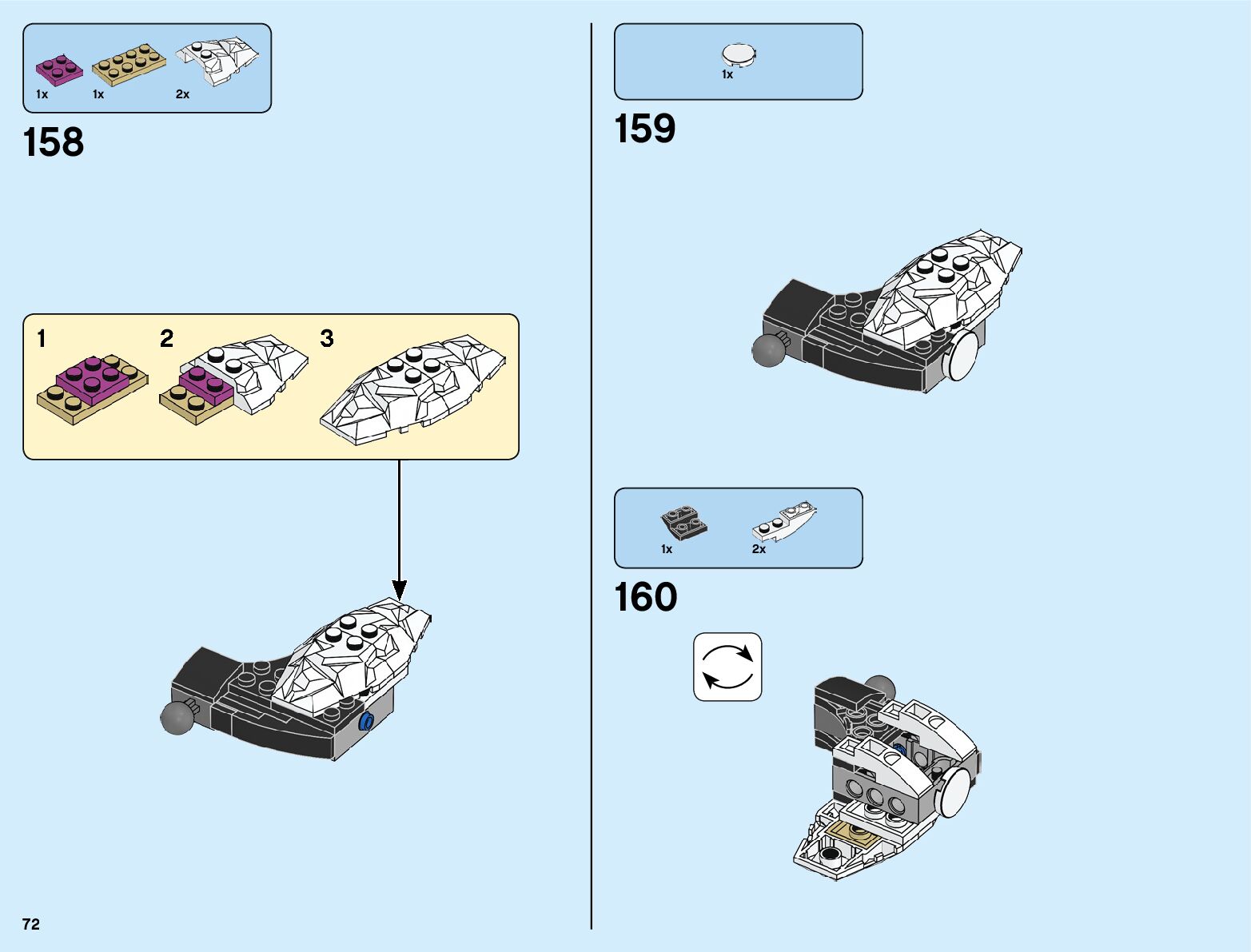 1x 1x 2x

158

1 2 3

1x

159

1x 2x

160

72