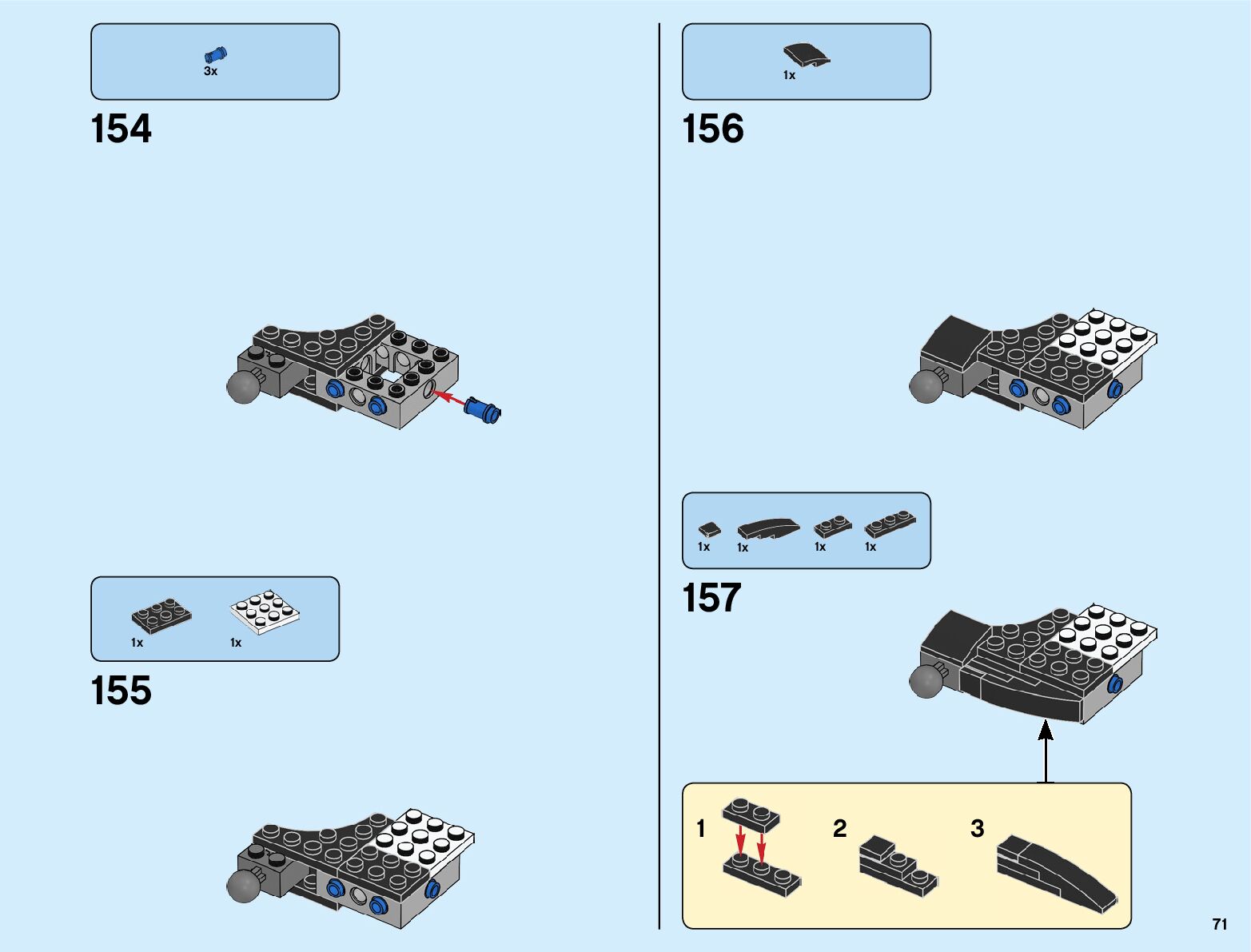 3x

154

1x 1x

155

1x

156

1x 1x 1x 1x

157

1 2 3

71