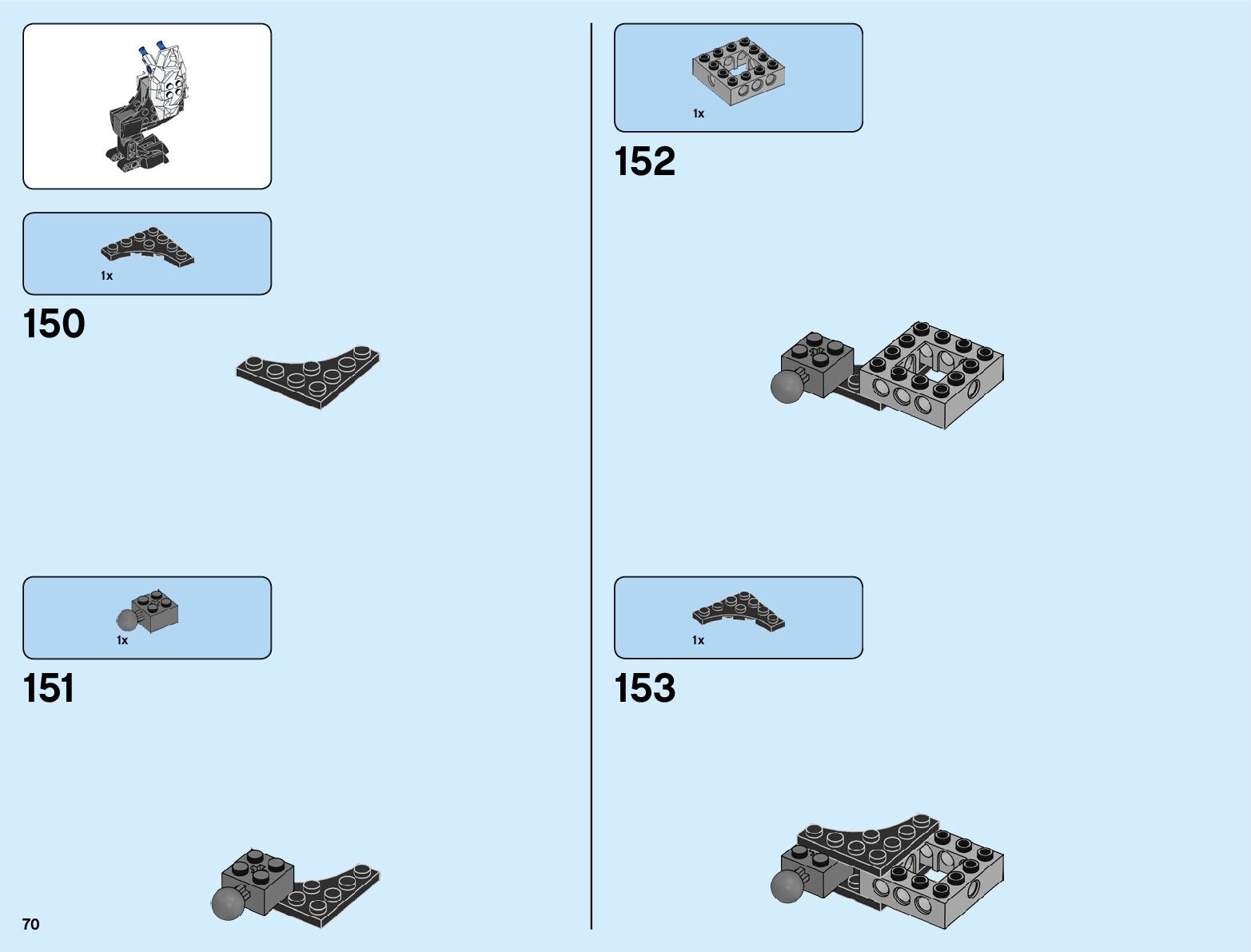 1x

150

1x

151

70

1x

152

1x

153