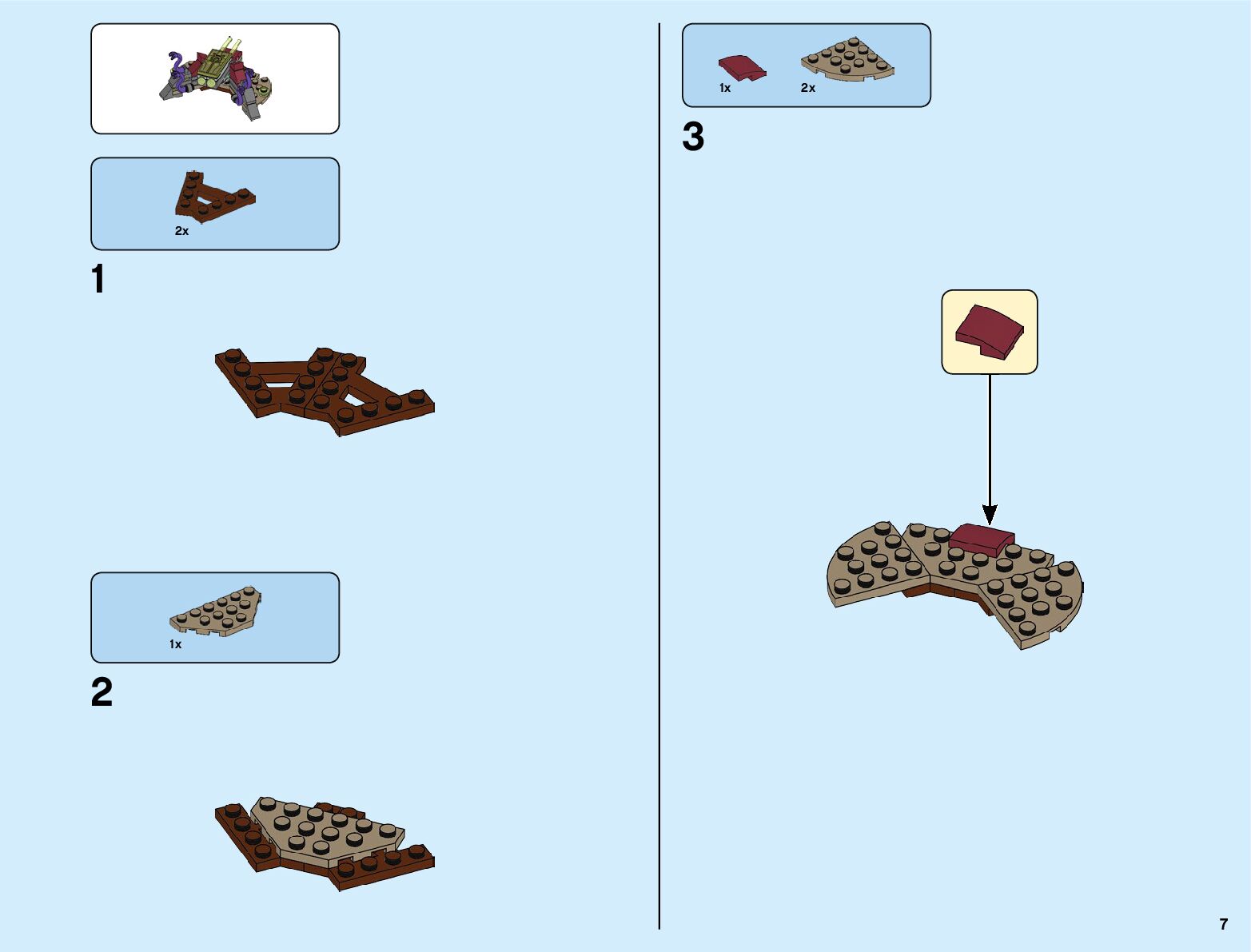 2x

1

1x

2

1x

2x

3

7