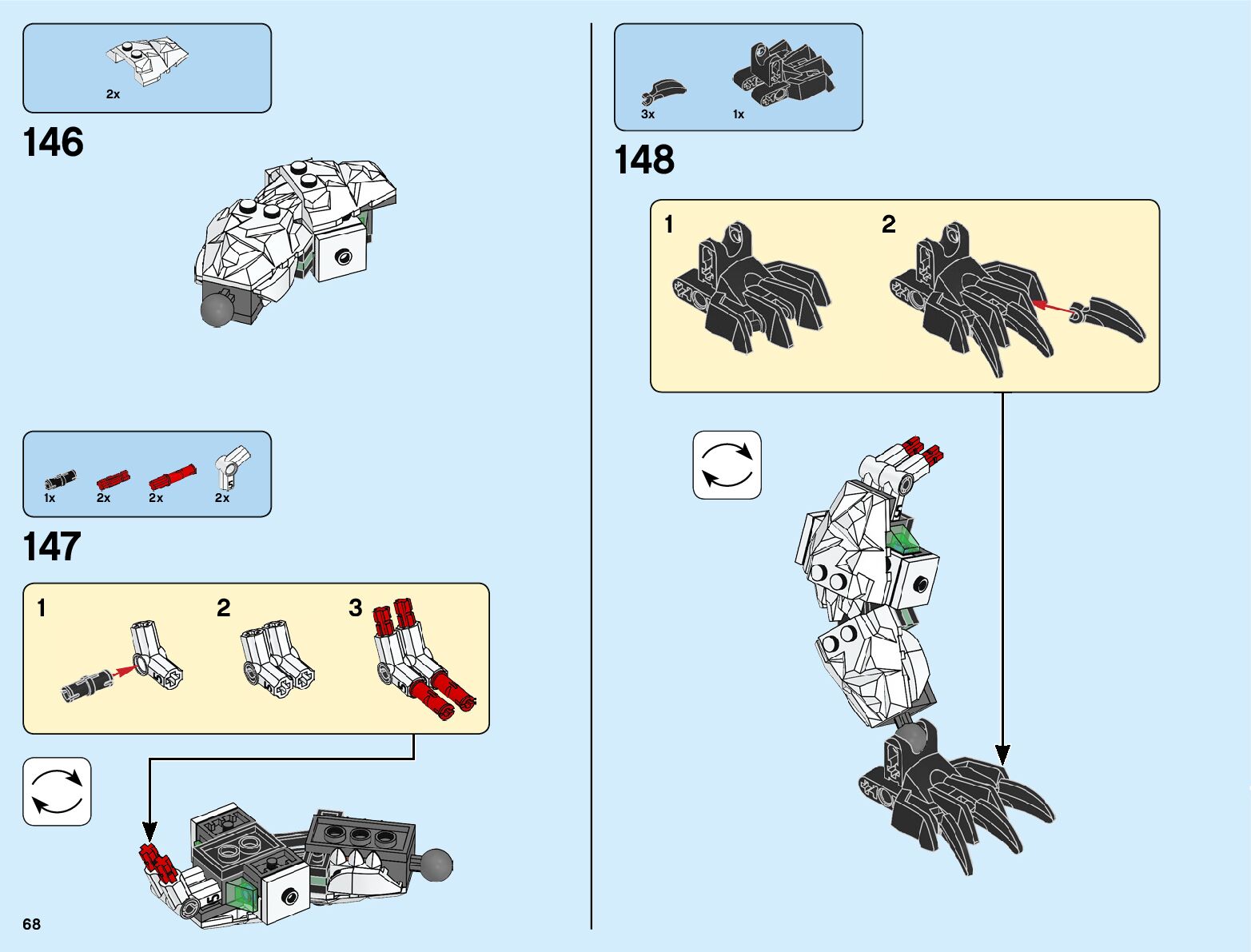 2x

146

1x 2x 2x 2x

147

1

2

3

68

3x 1x

148

1

2