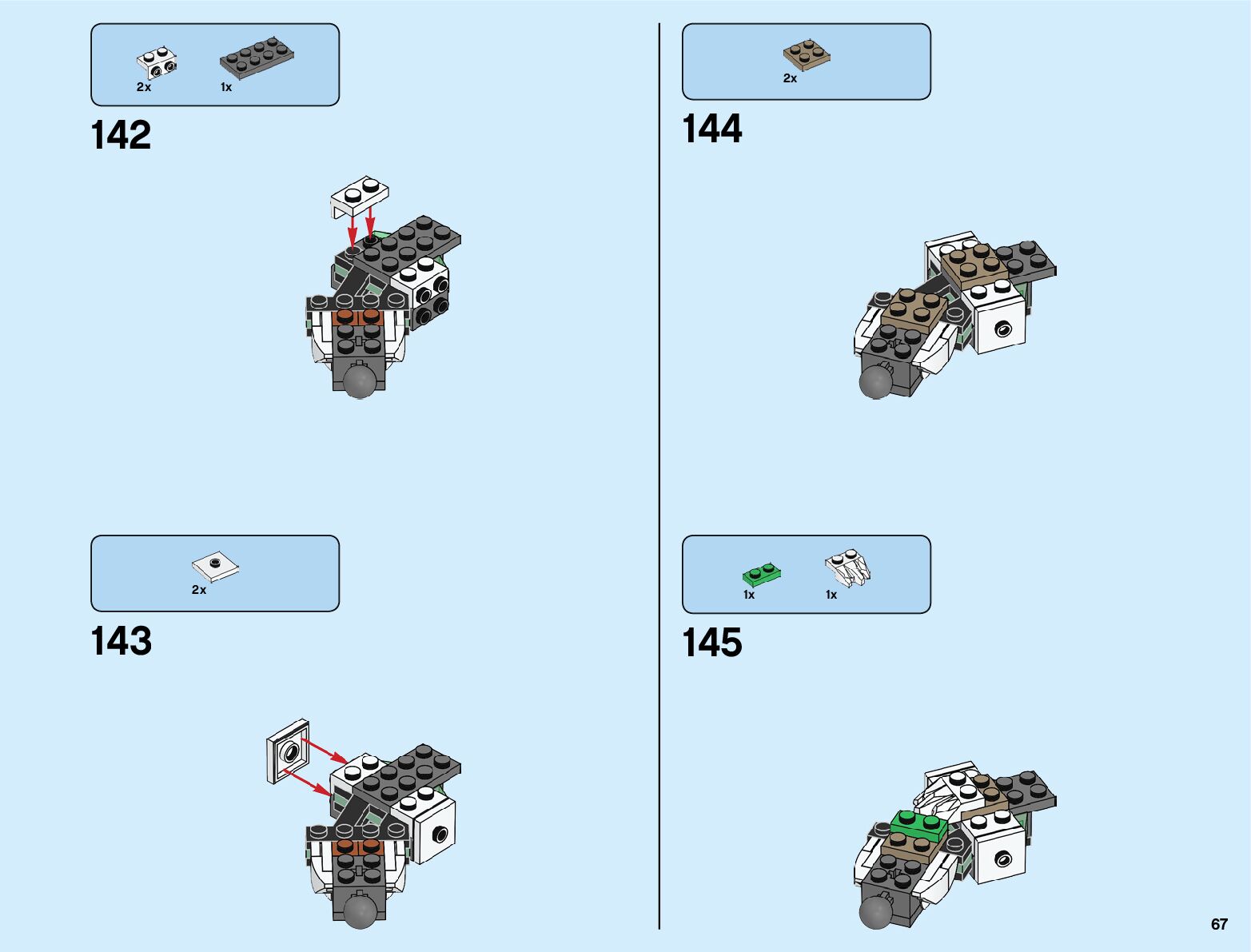 2x 1x

142

2x

143

2x

144

1x 1x

145

67