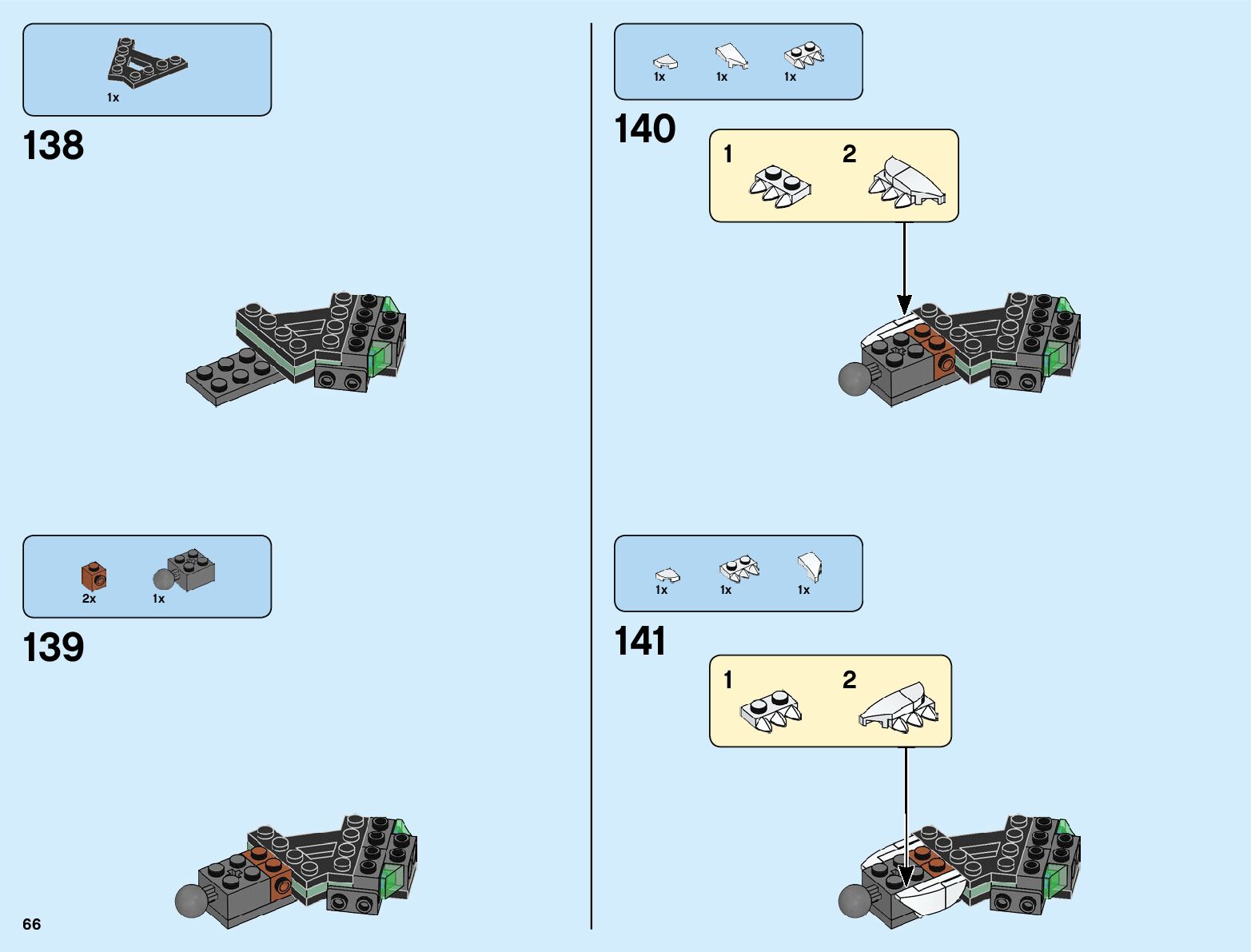 1x

138

2x 1x

139

66

1x 1x 1x

140

1 2

1x 1x 1x

141

1 2