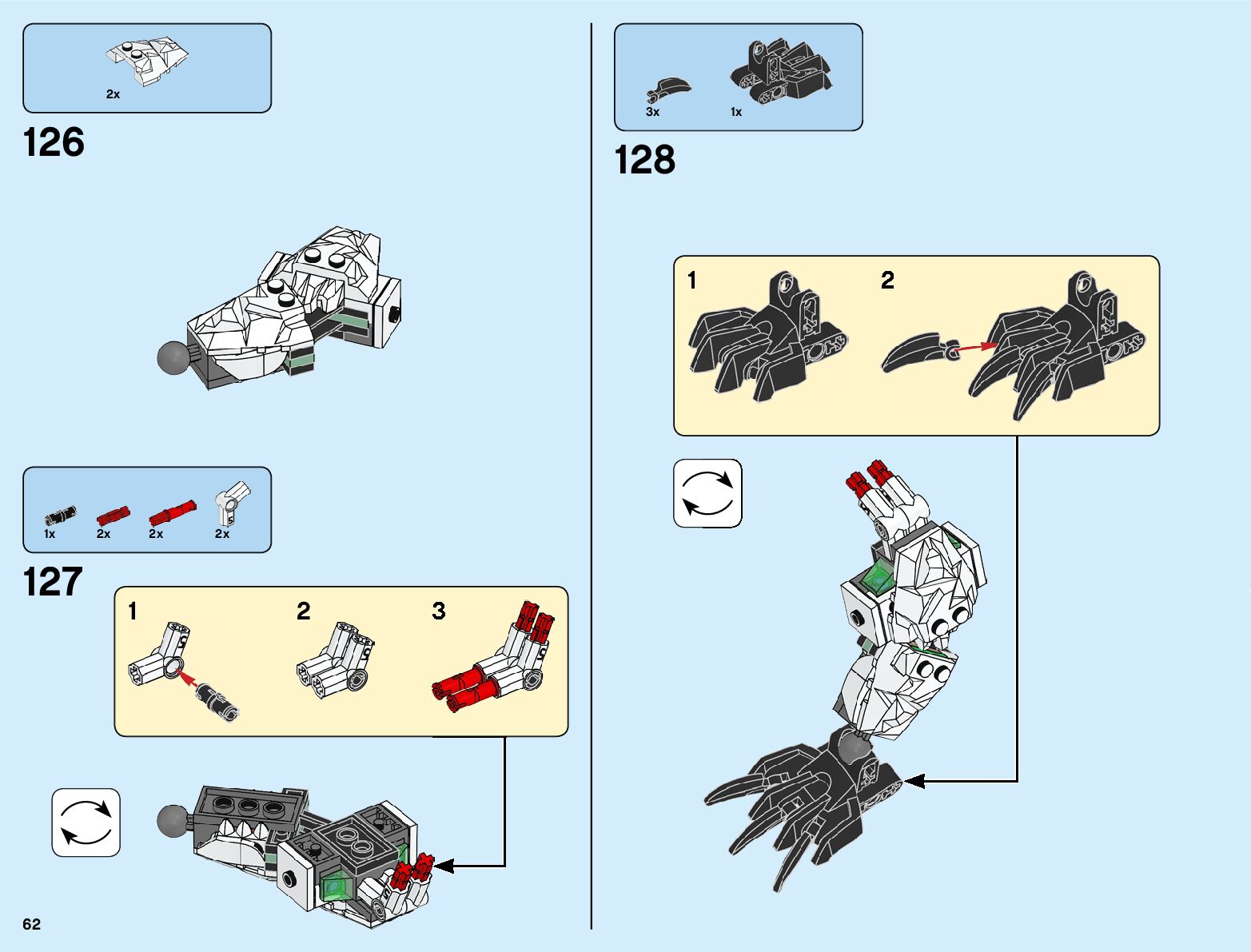 2x

126

1x 2x 2x 2x

127

1

2

3

62

3x 1x

128

1

2