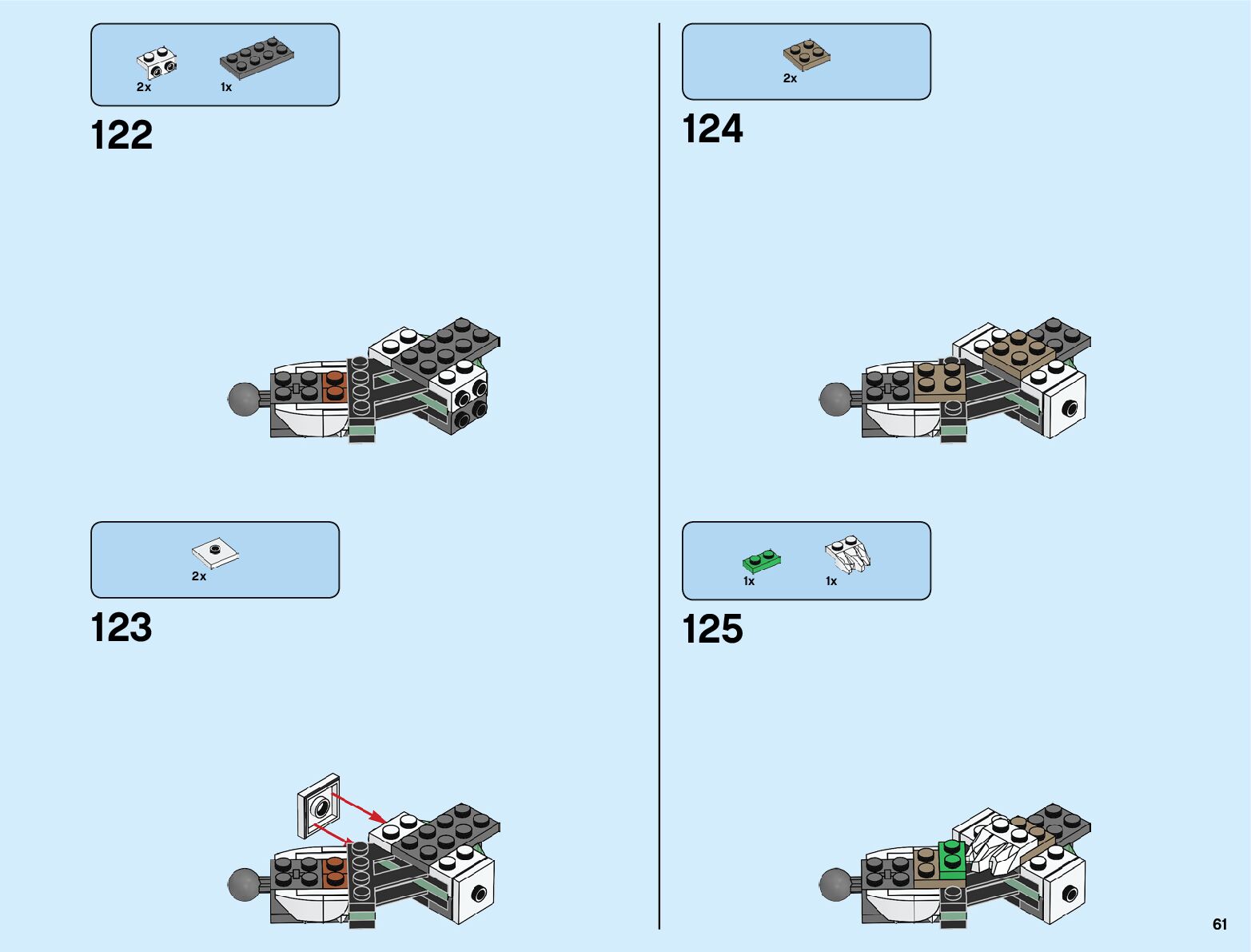 2x 1x

122

2x

123

2x

124

1x 1x

125

61