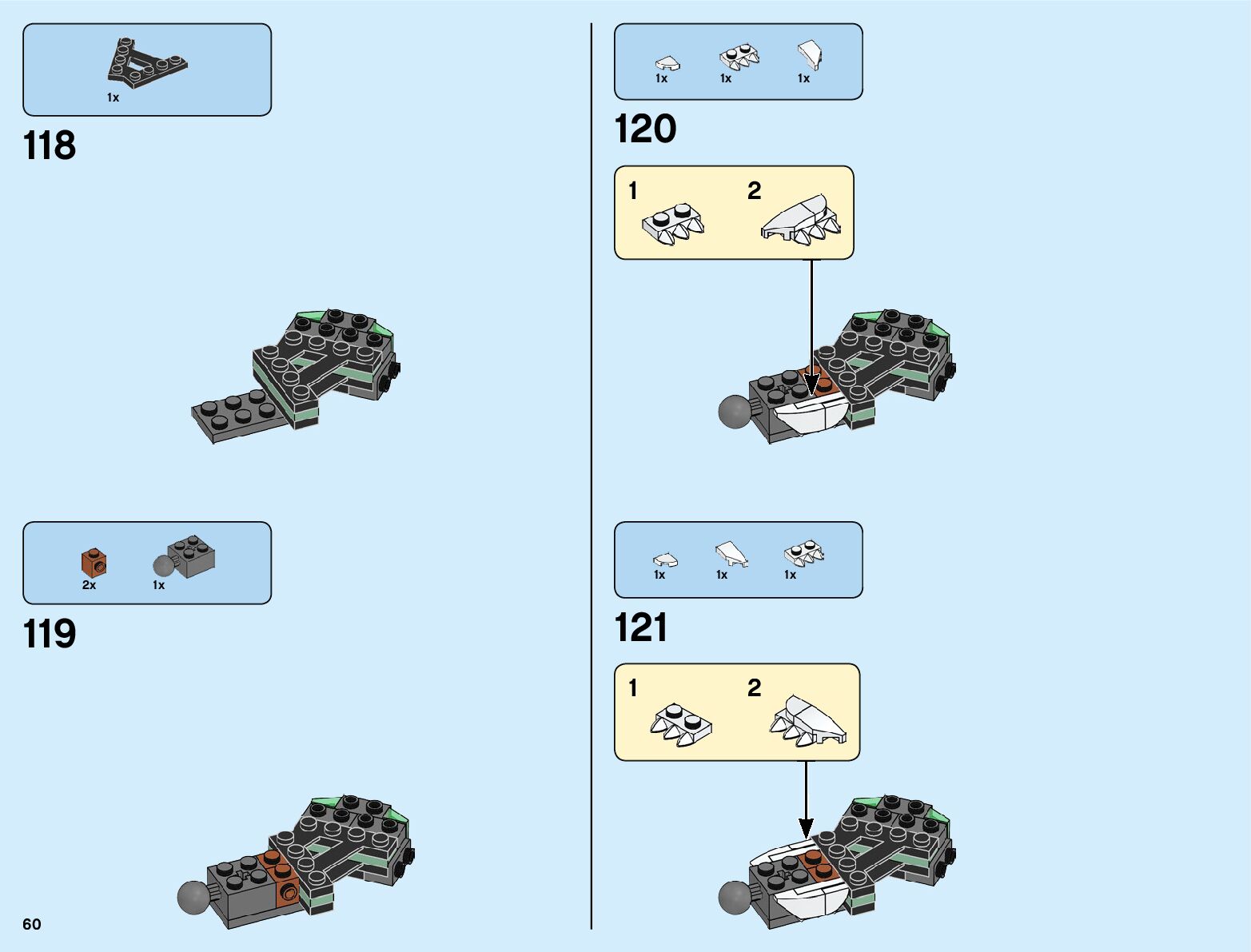 1x

118

2x 1x

119

60

1x 1x 1x

120

1 2

1x 1x 1x

121

1 2