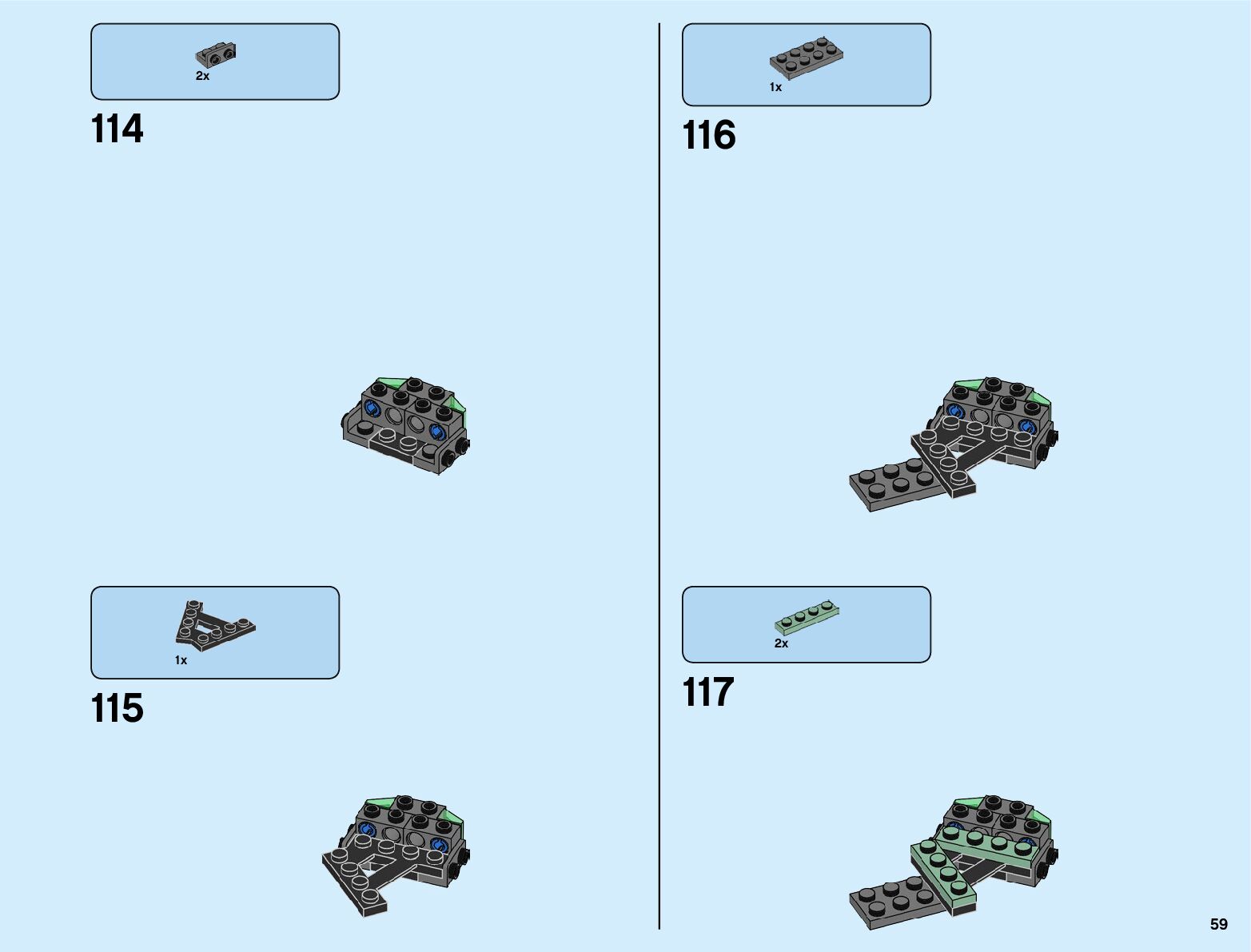 2x

114

1x

115

1x

116

2x

117

59