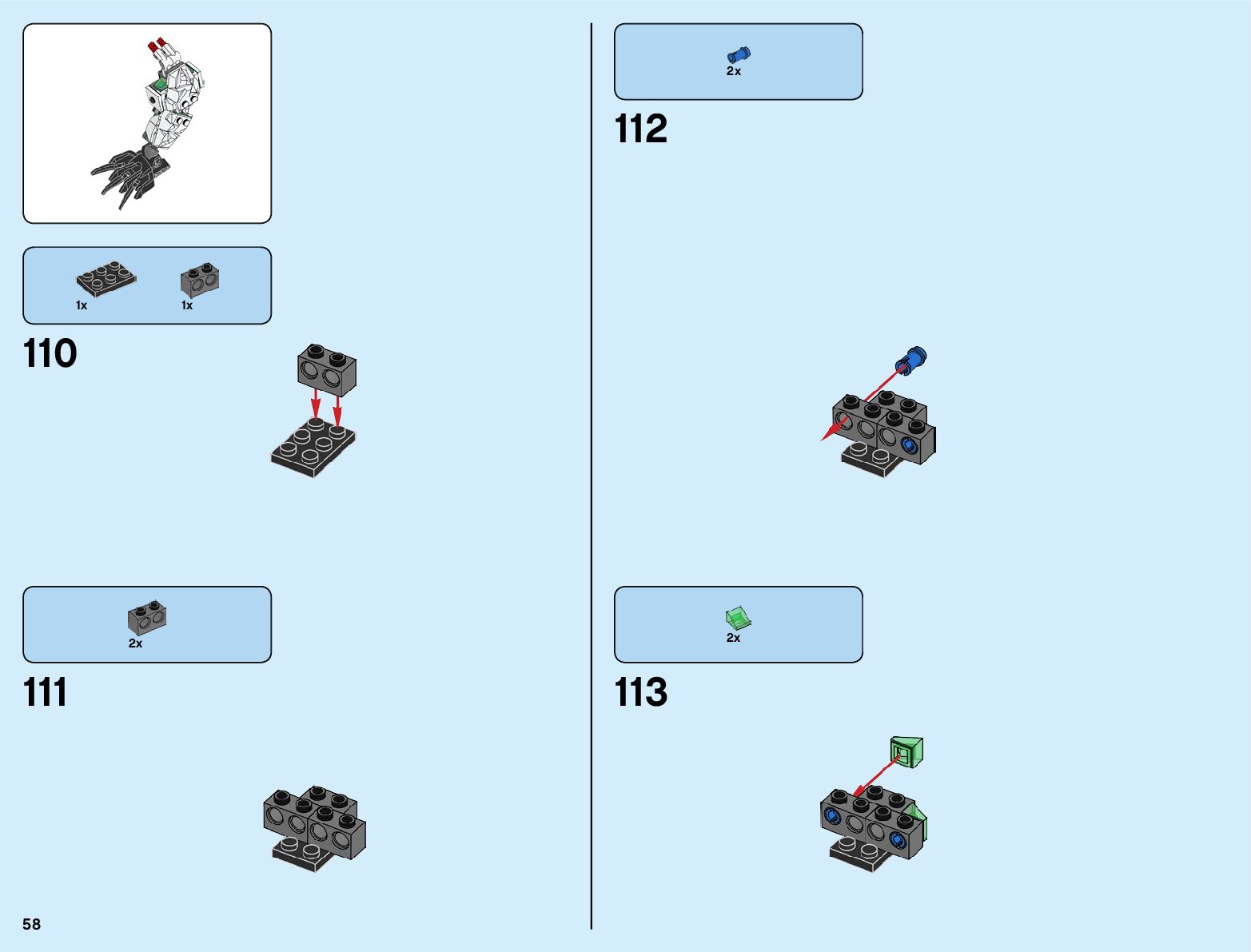 1x
1x
110

2x
111

58

2x
112

2x
113