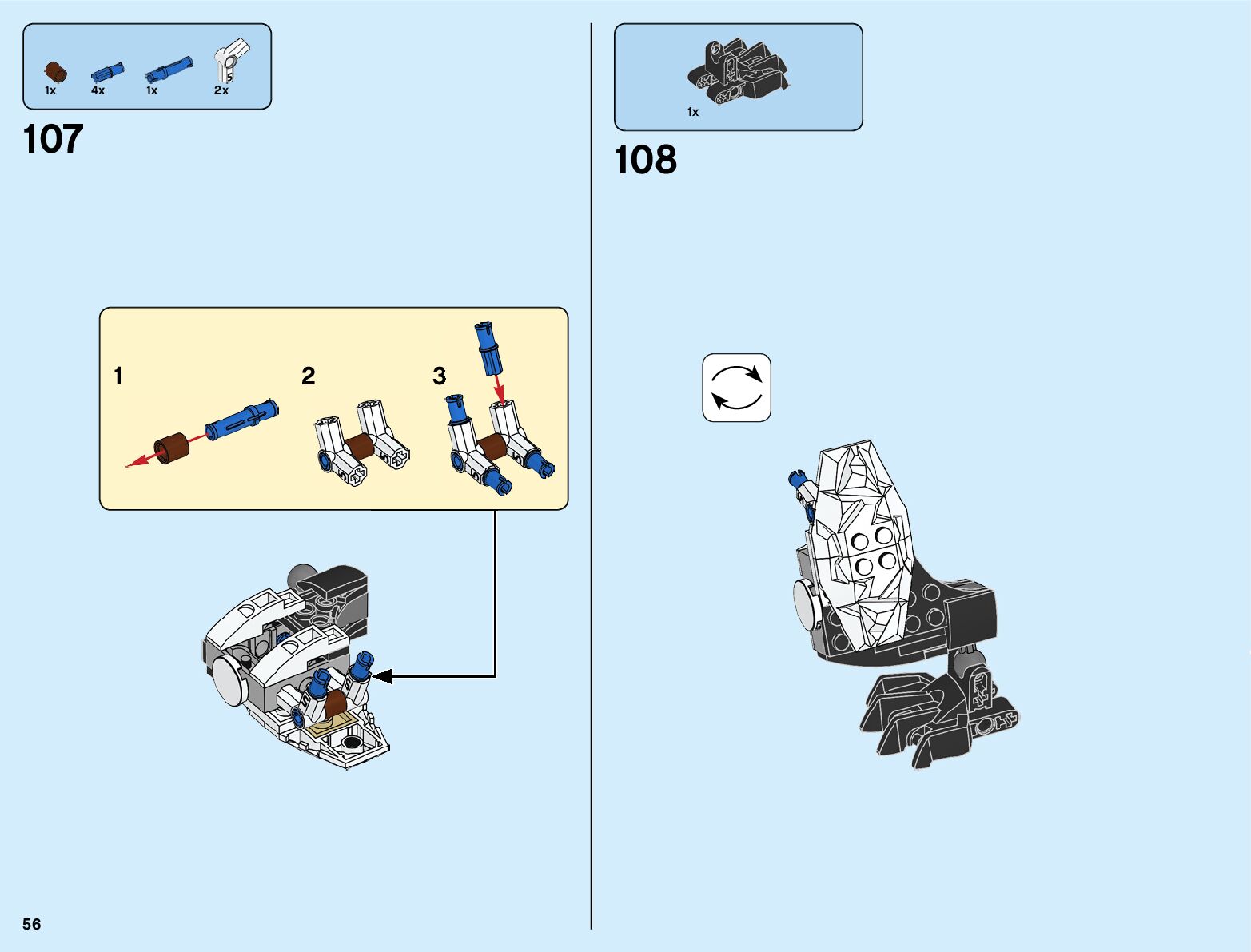 1x 4x 1x 2x

5

107

1

2

3

1x

108

56