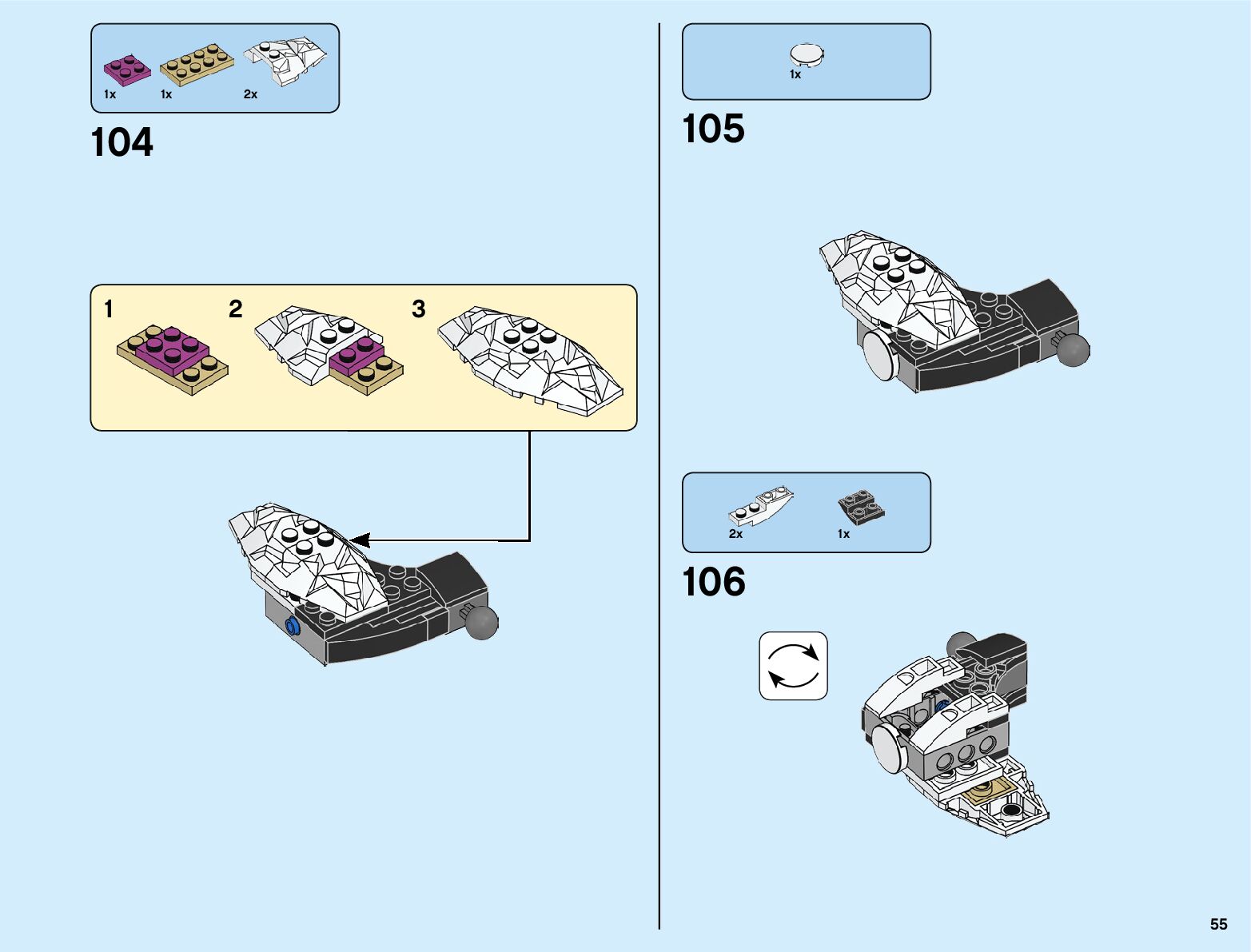 1x 1x 2x

104

1

2

3

1x

105

2x 1x

106

55