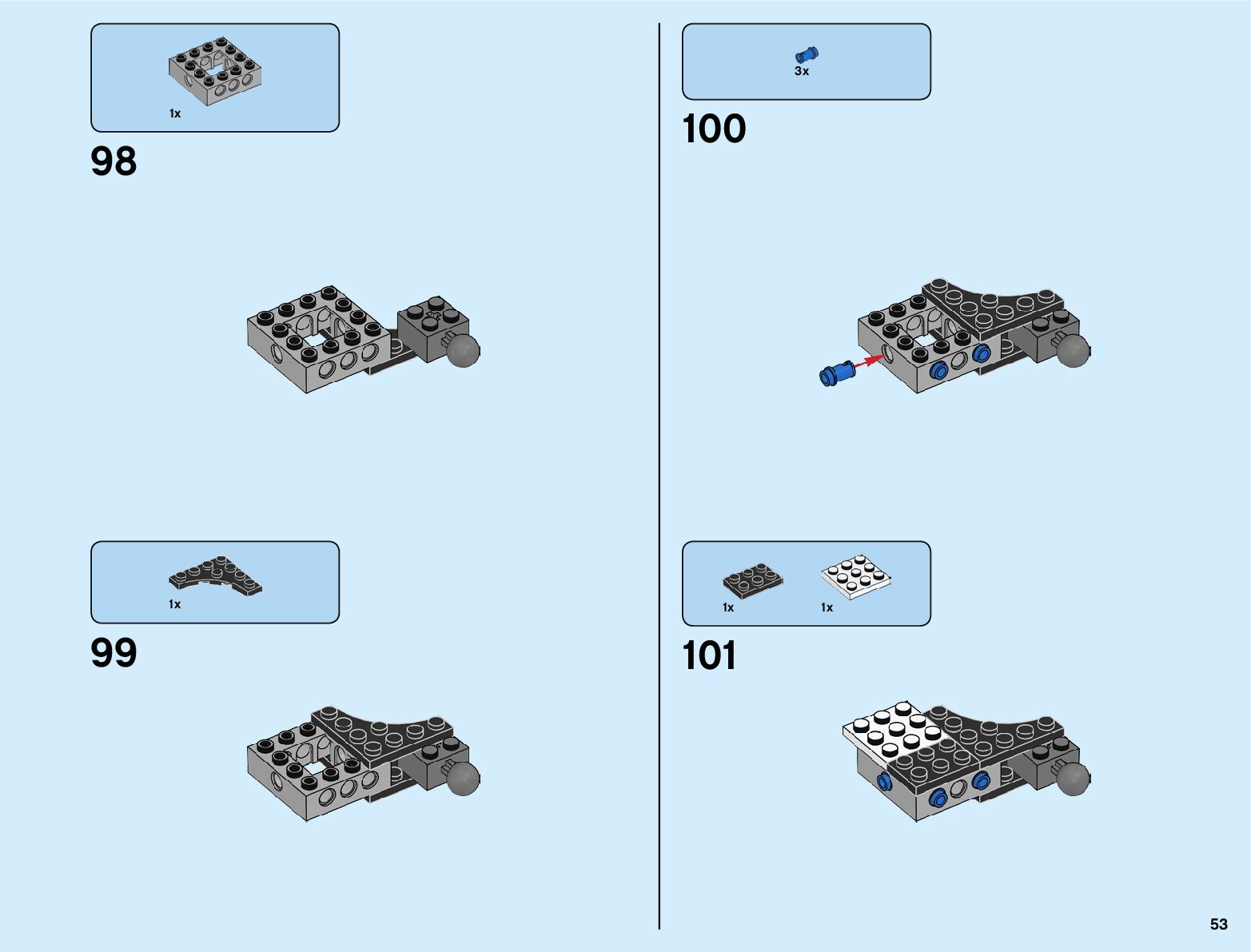 1x

98

1x

99

3x

100

1x

1x

101

53