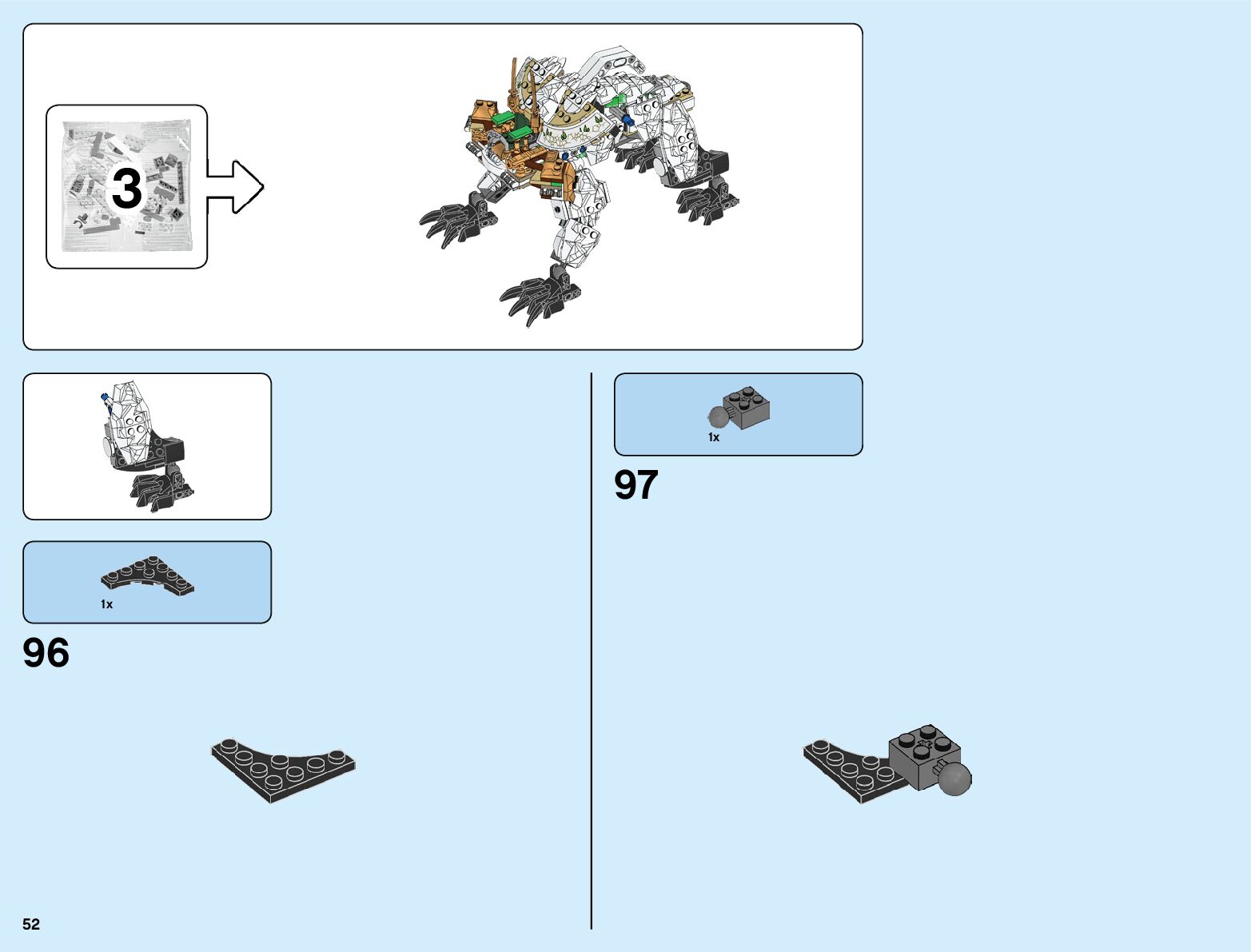 3

1x

96

1x

97

52