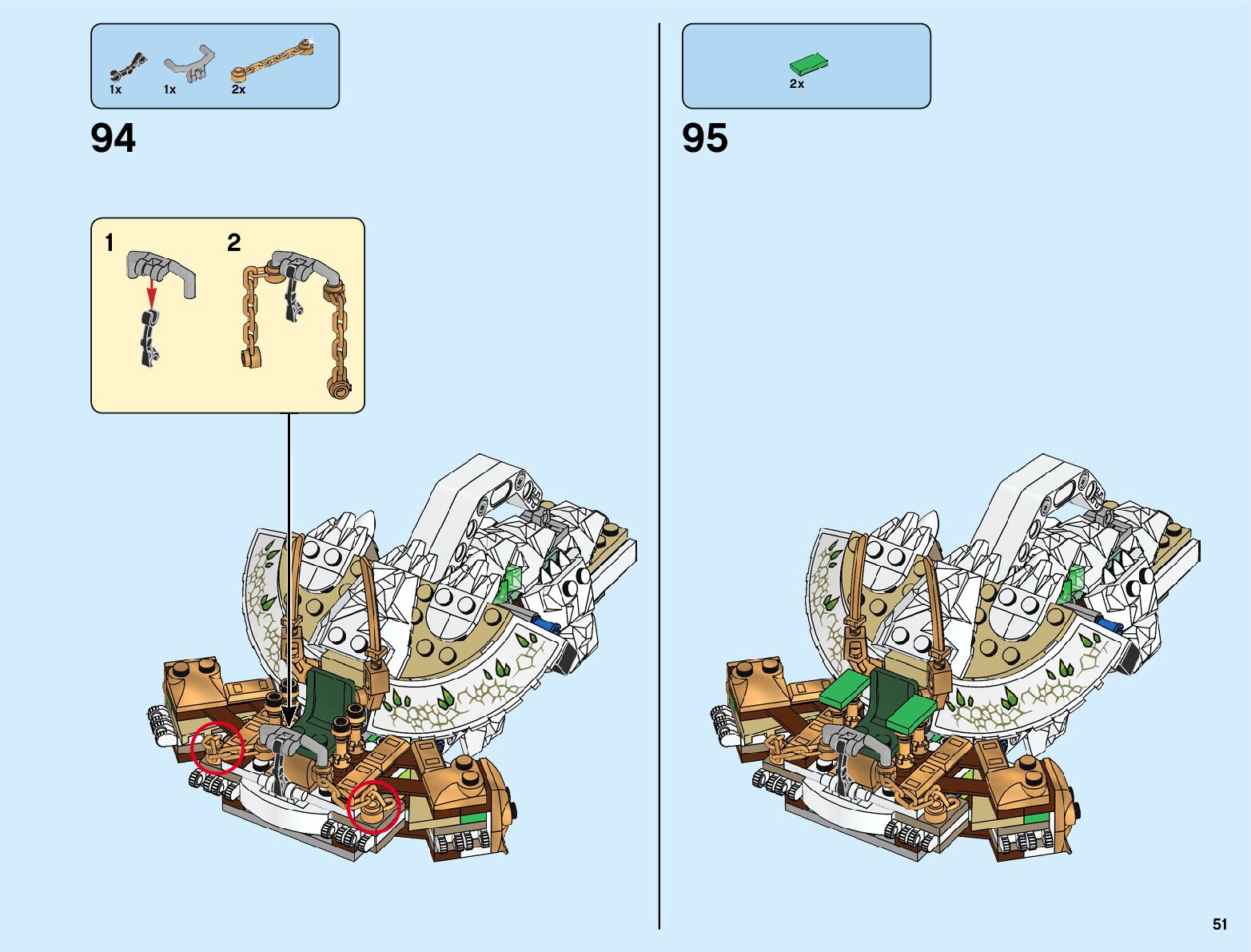 1x 1x 2x

94

1 2

2x

95

51