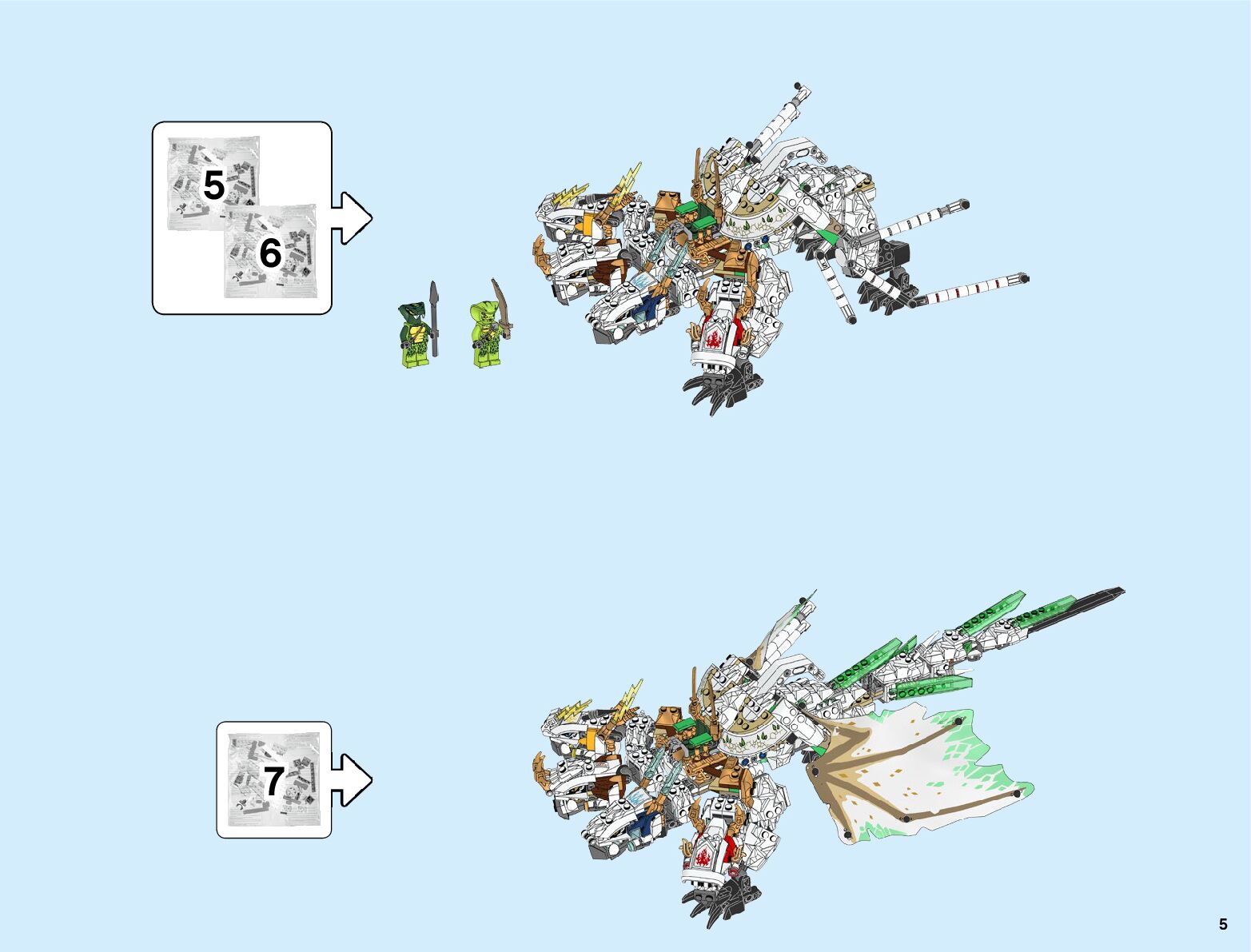 5

6

7

5