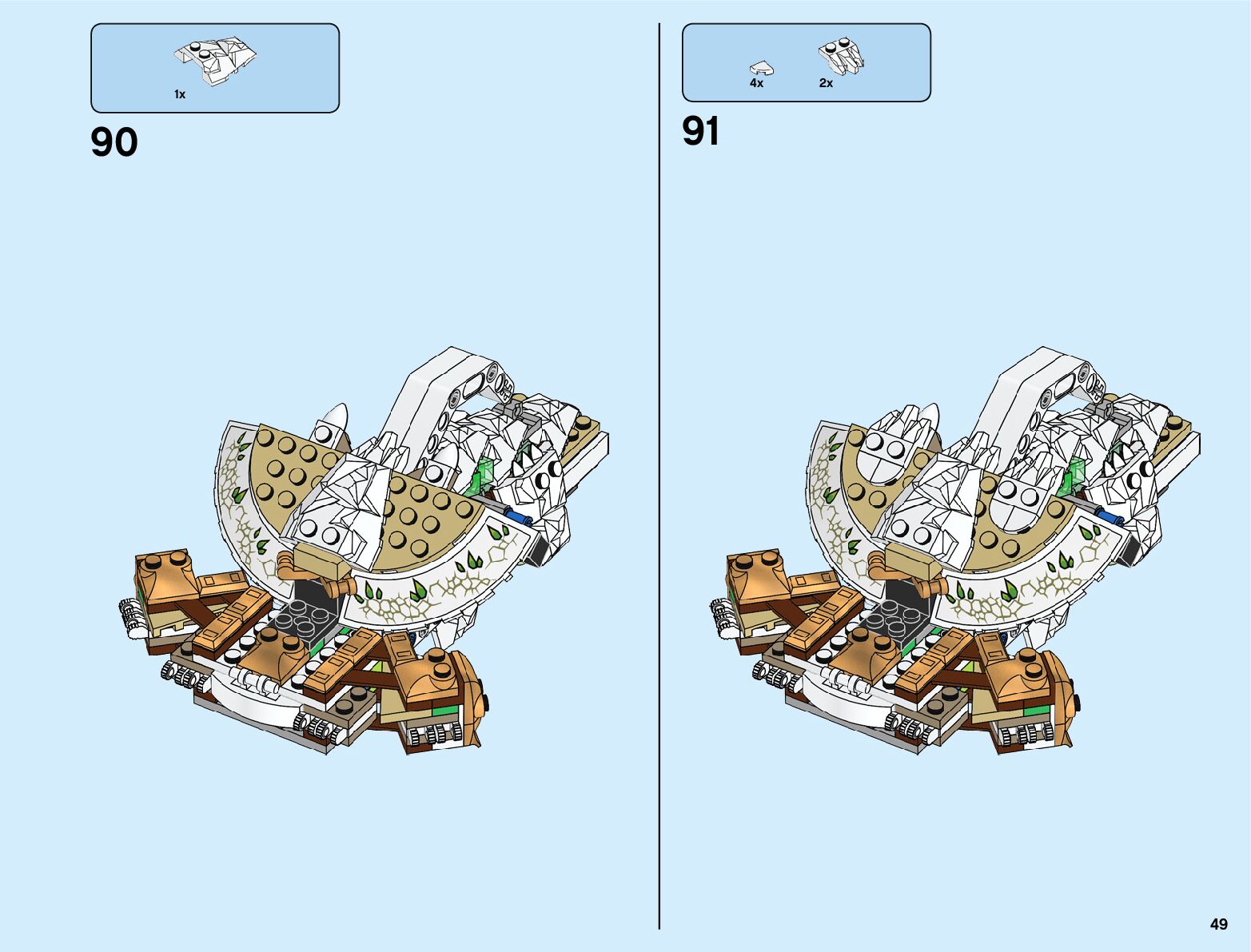 1x

90

4x 2x

91

49