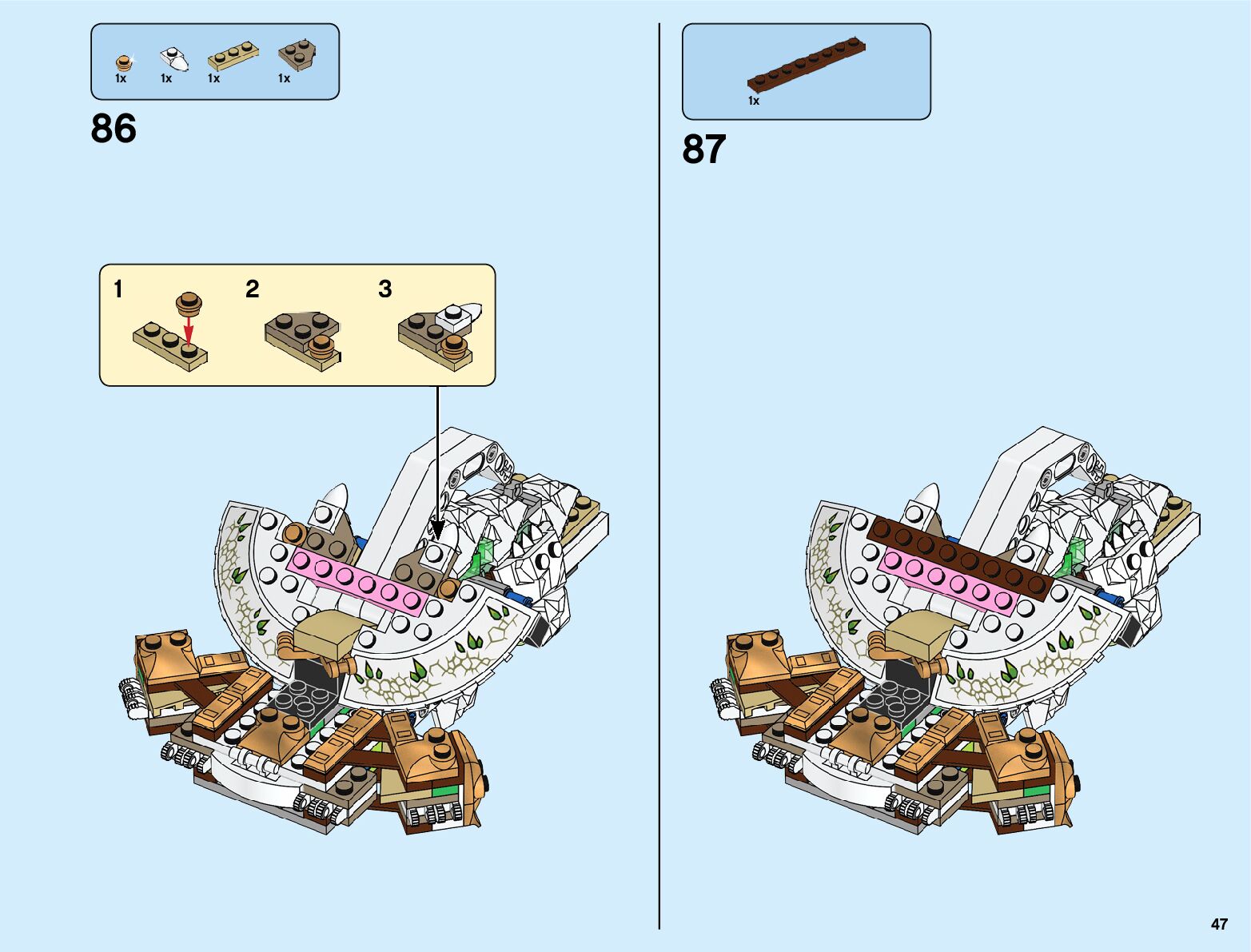 1x 1x 1x 1x

86

1 2 3

1x

87

47