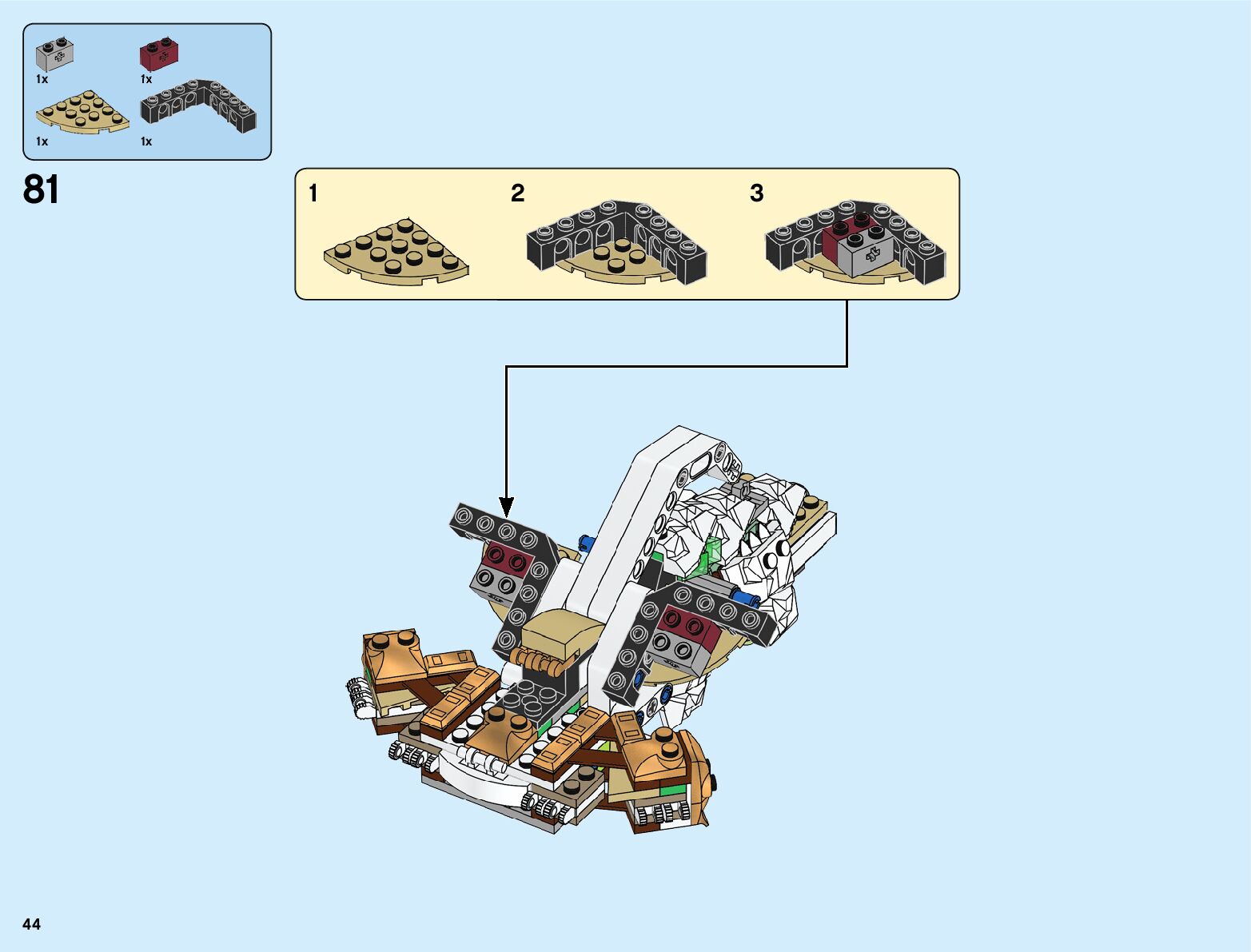 1x
1x
1x
1x

81

1
2
3

44