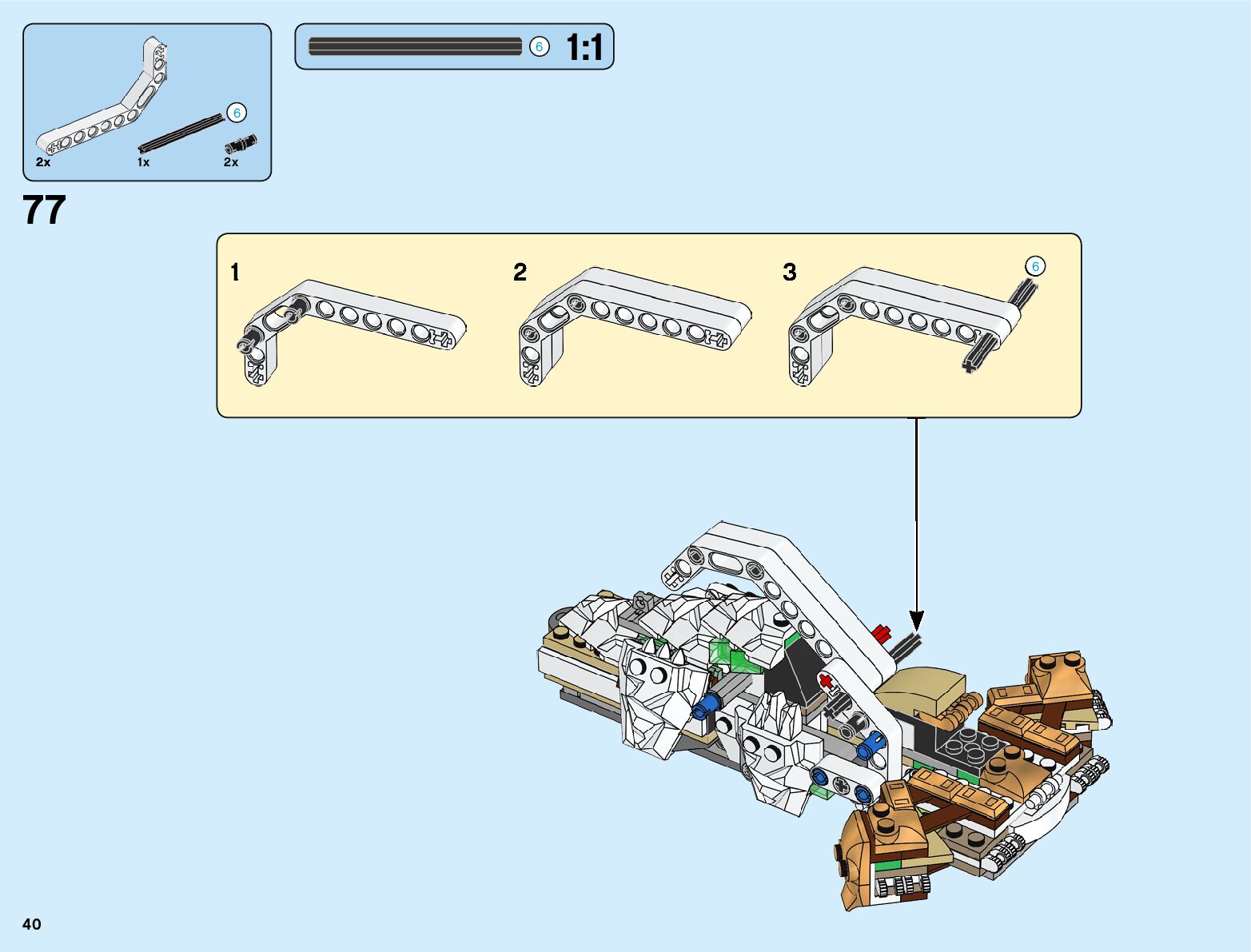 6
2x
1x
2x

6 1:1

77

1
2
3
6

40