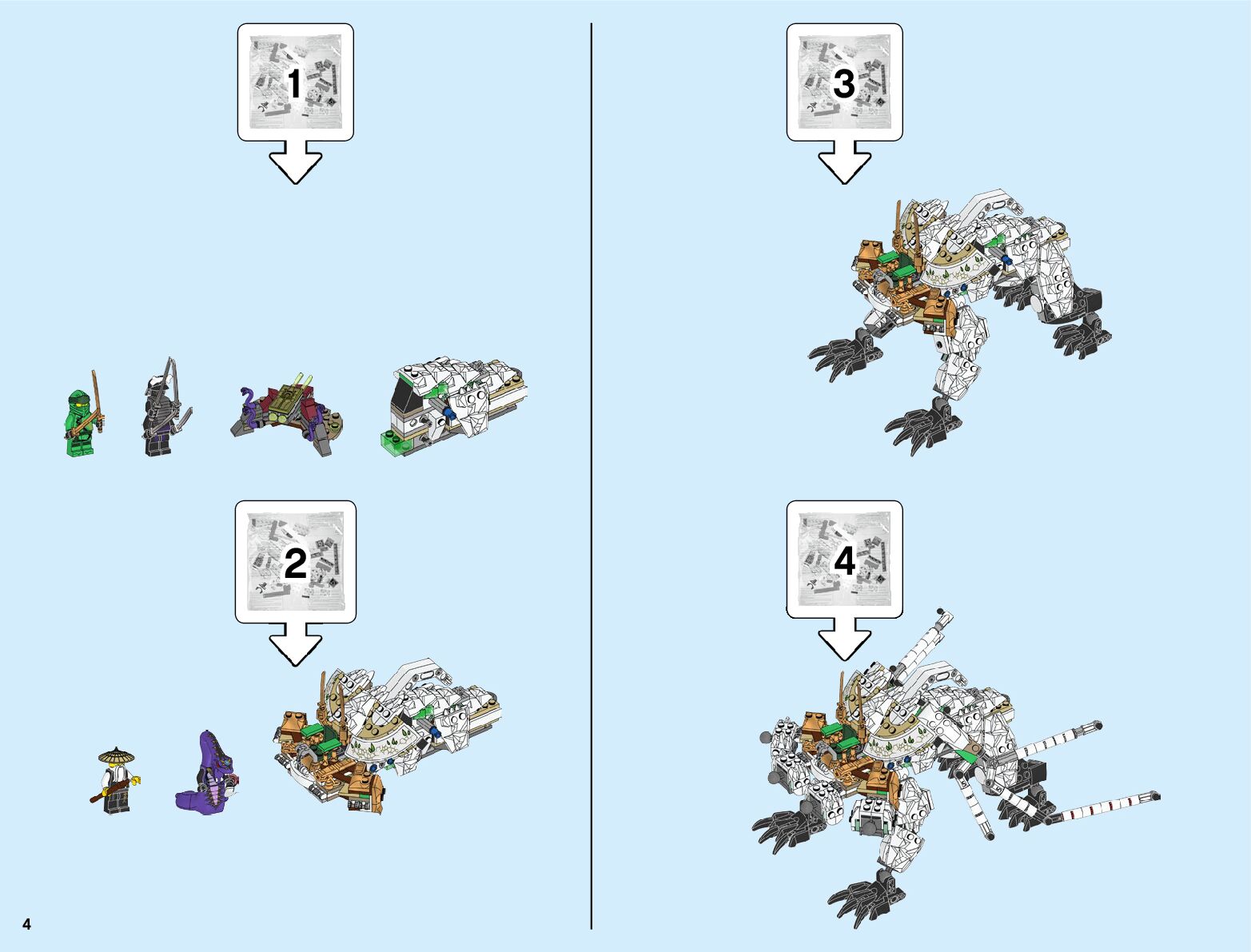 1

2

3

4

4