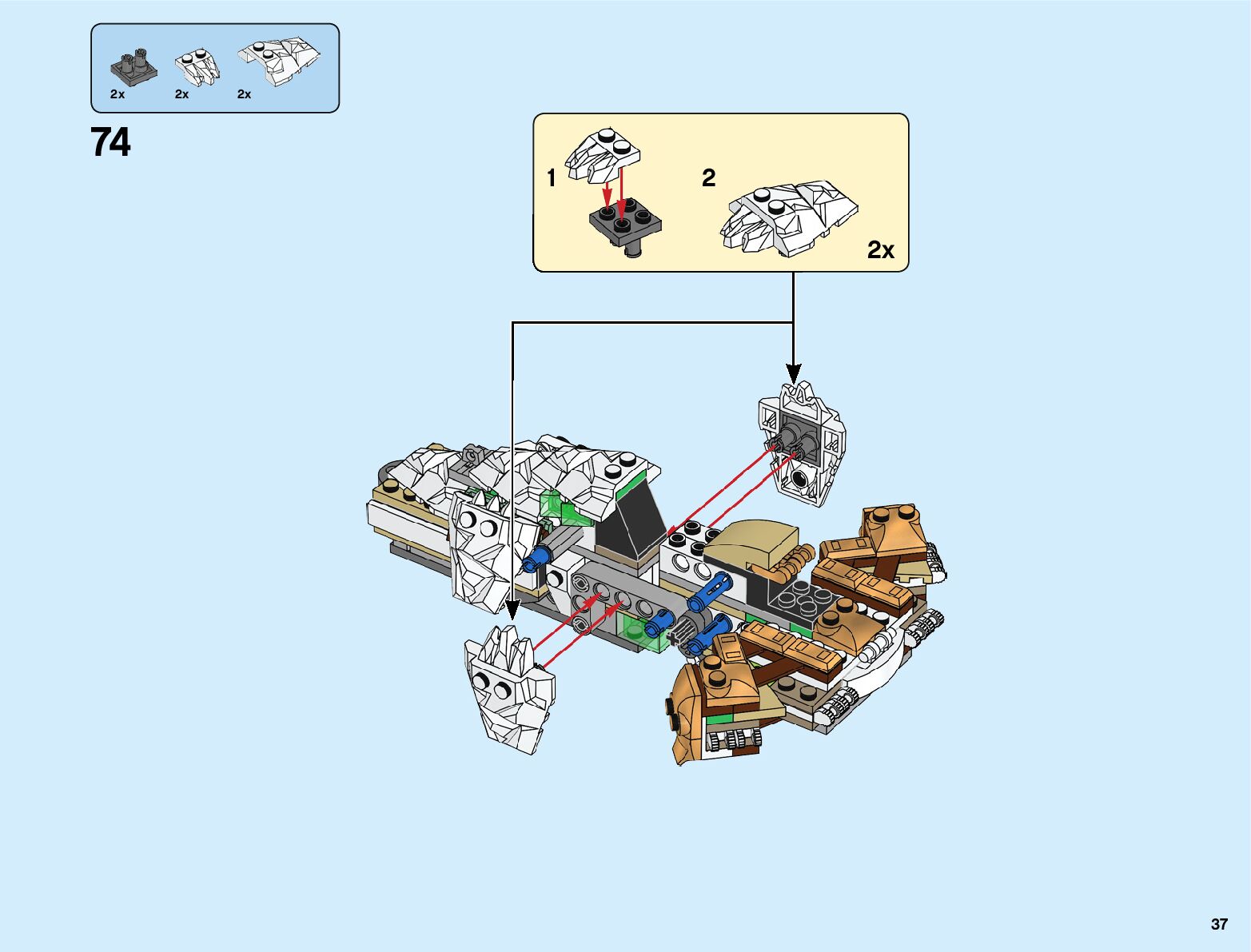 2x 2x 2x

74

1

2

2x

37