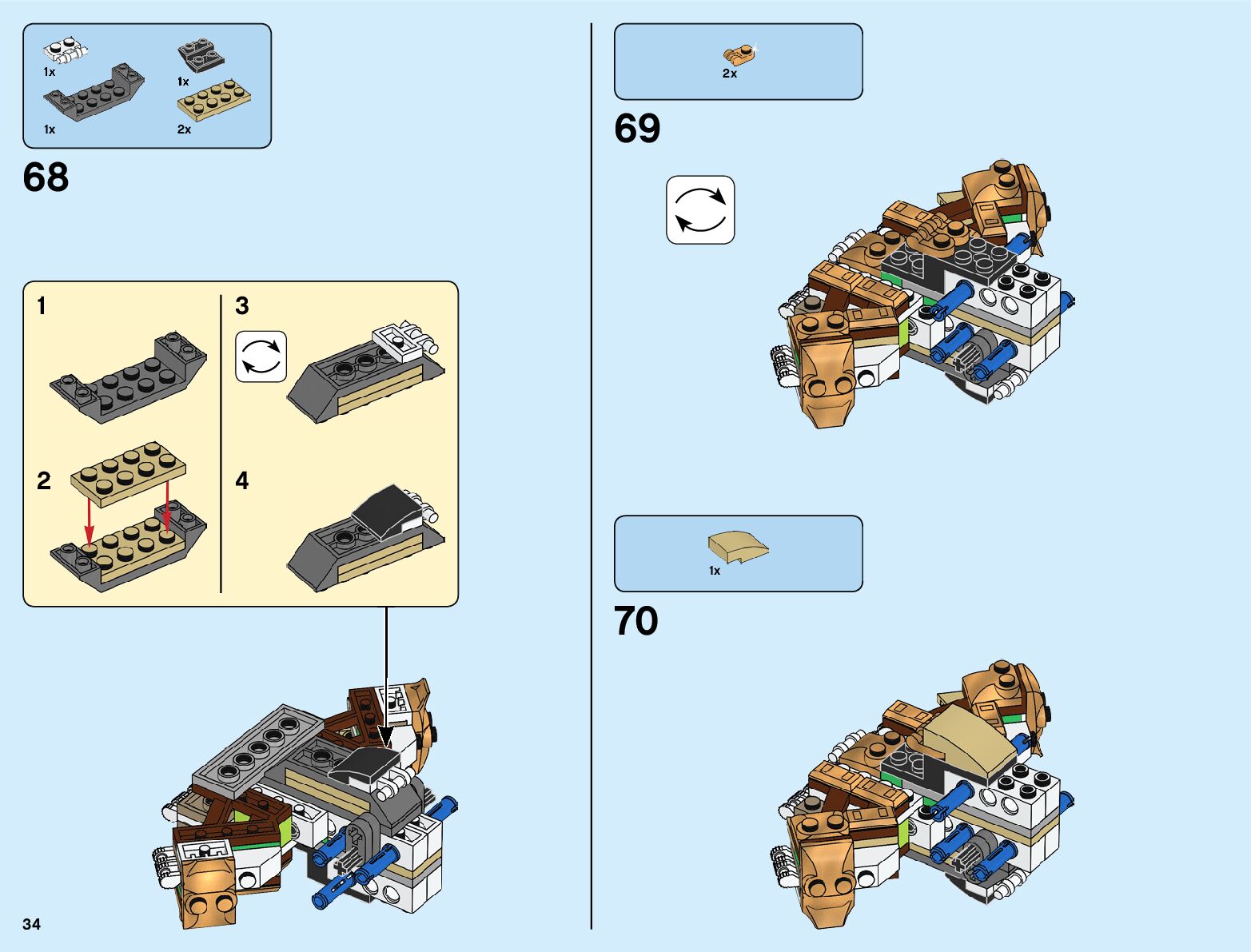 1x
1x
1x
2x

68

1
2
3
4

34

2x

69

1x

70