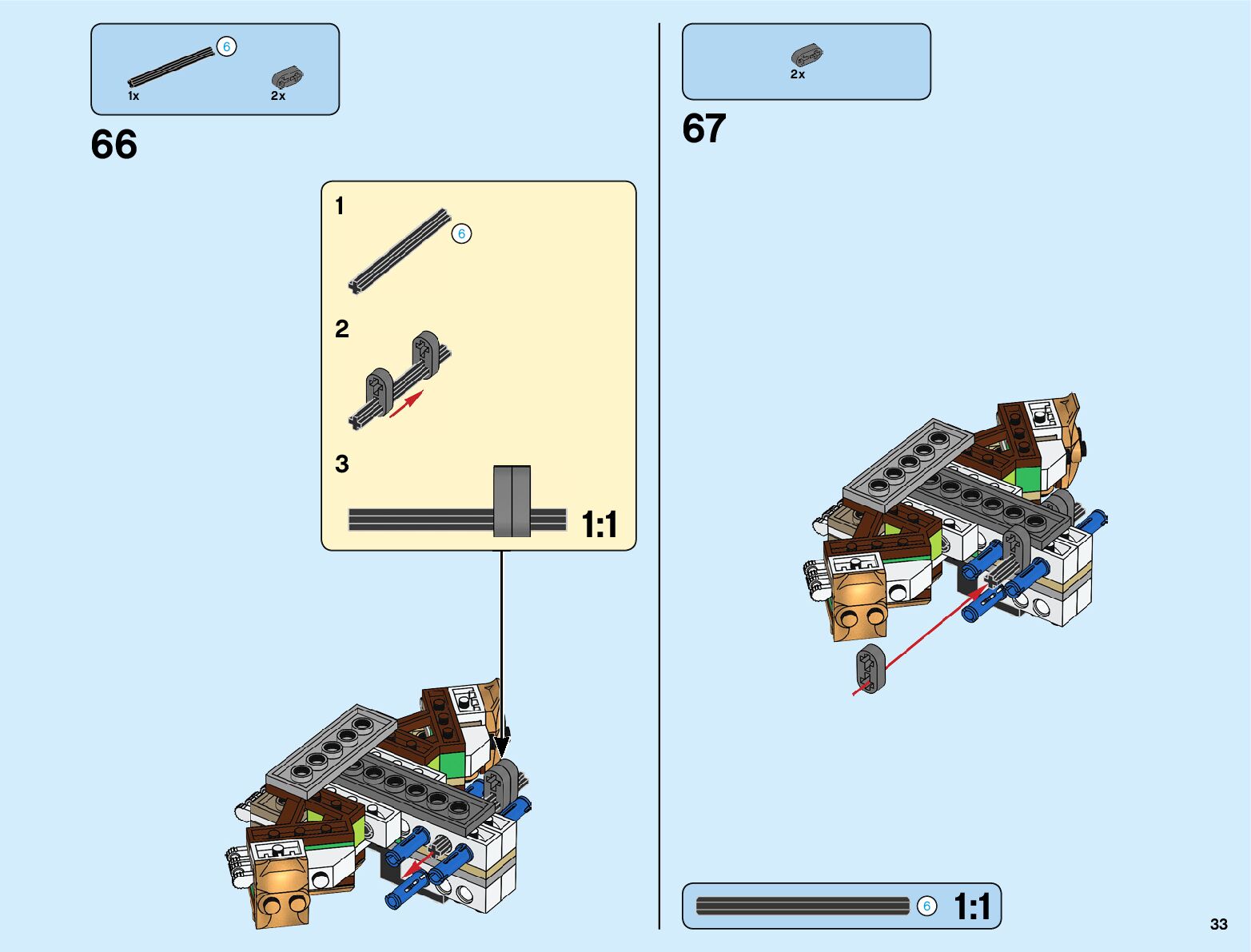 6
1x
2x

66

1
6
2
3
1:1

2x

67

6
1:1

33