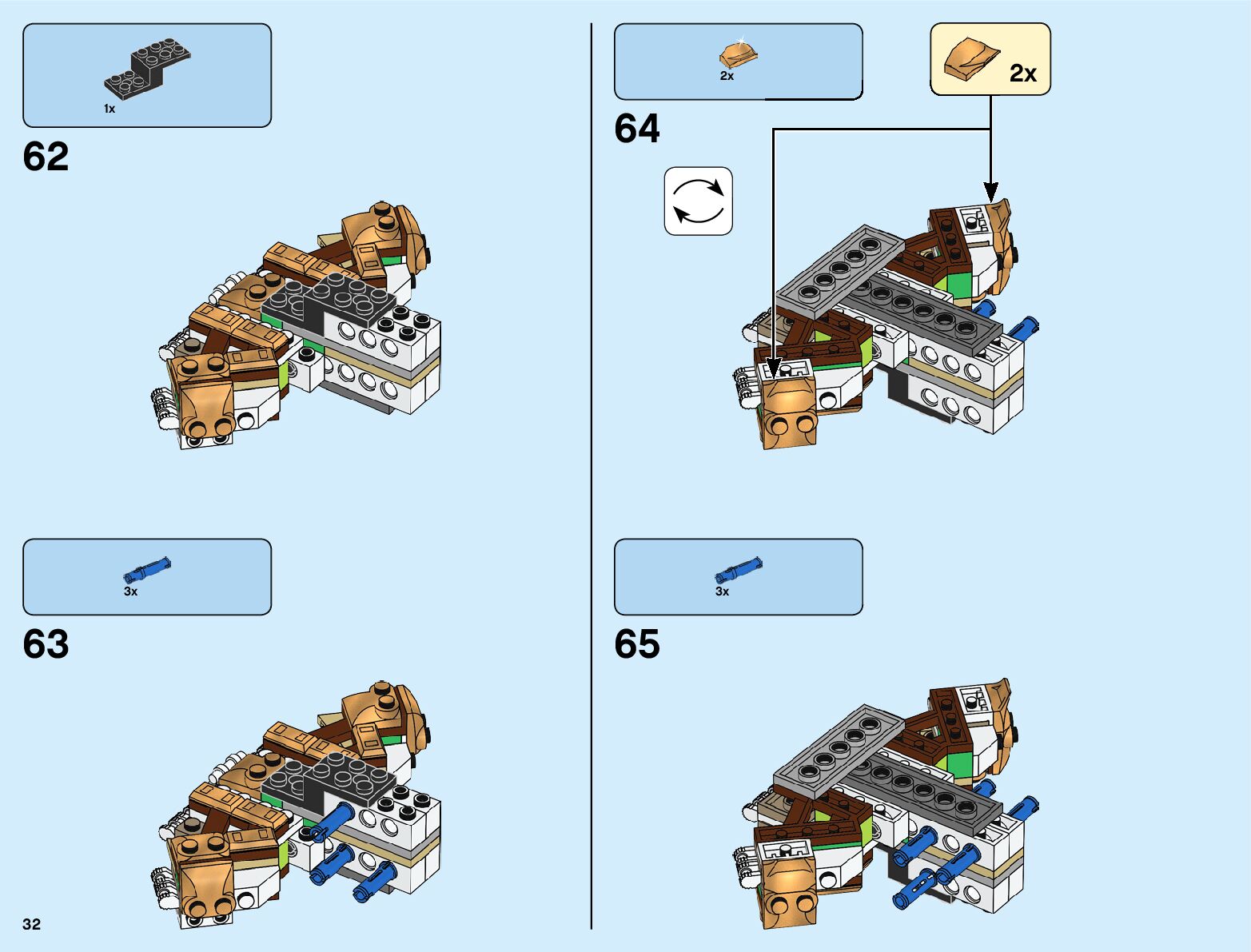 1x

62

3x

63

32

2x

2x

64

3x

65