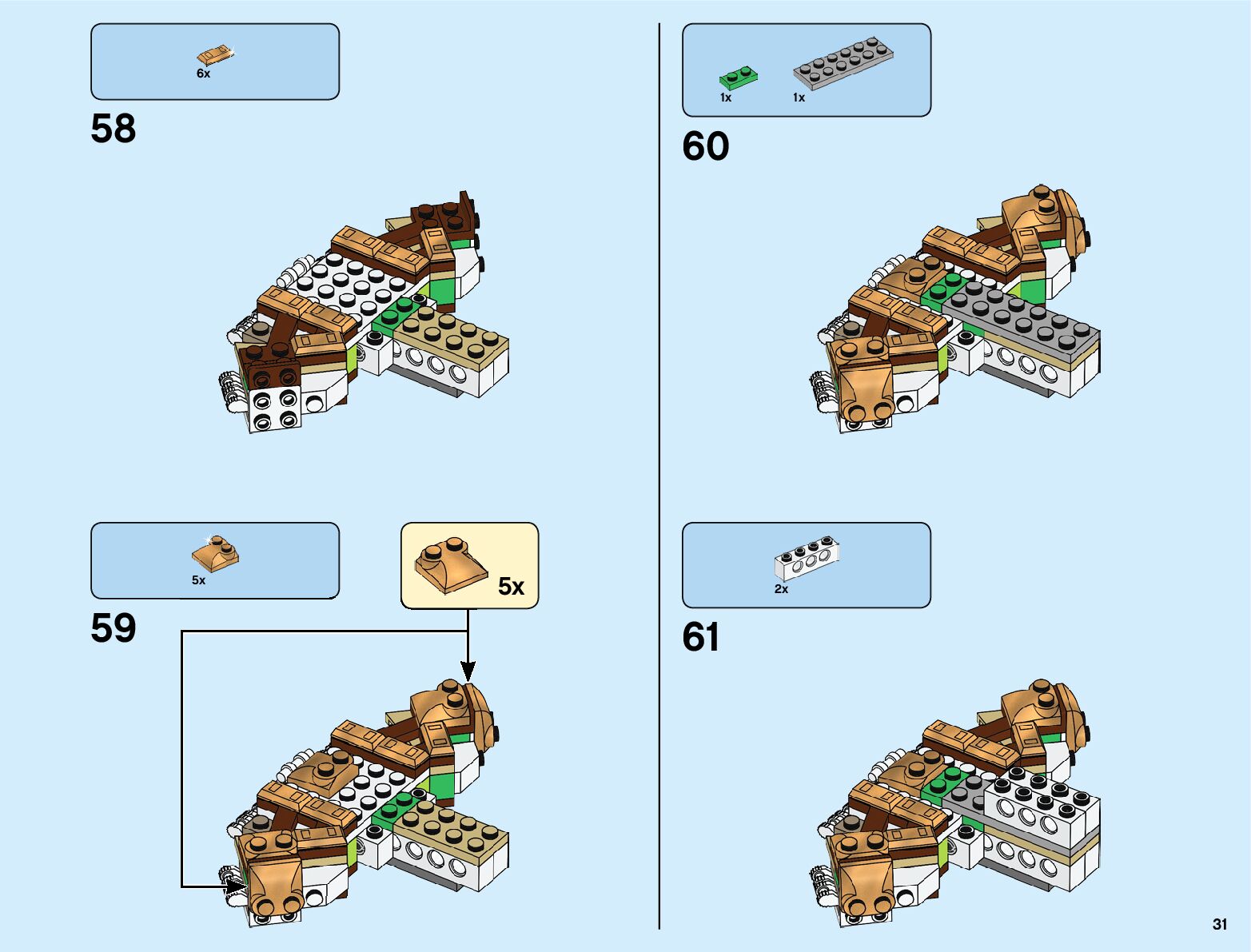 6x

58

5x

5x

59

1x 1x

60

2x

61

31