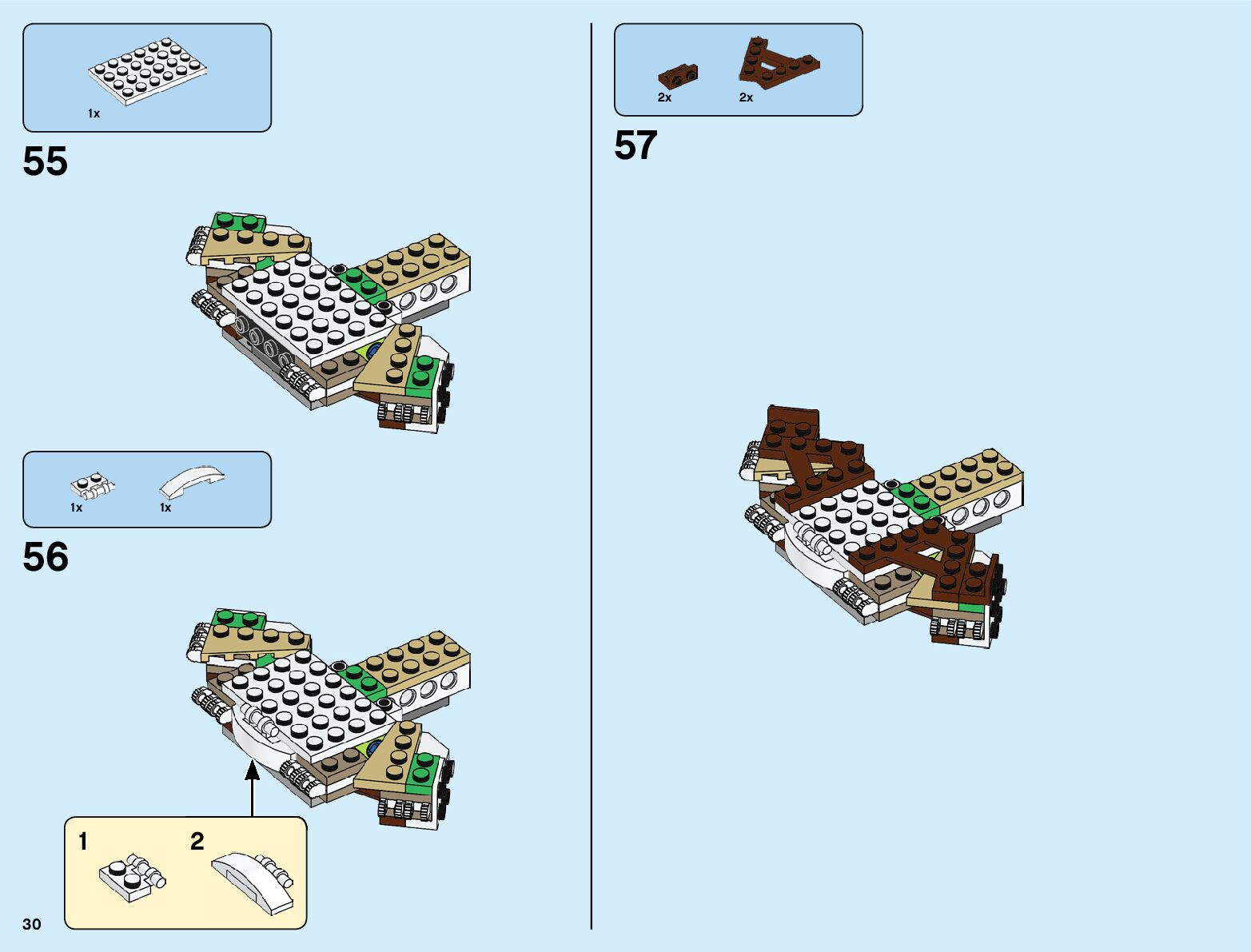 1x

55

1x 1x

56

1 2

30

2x 2x

57