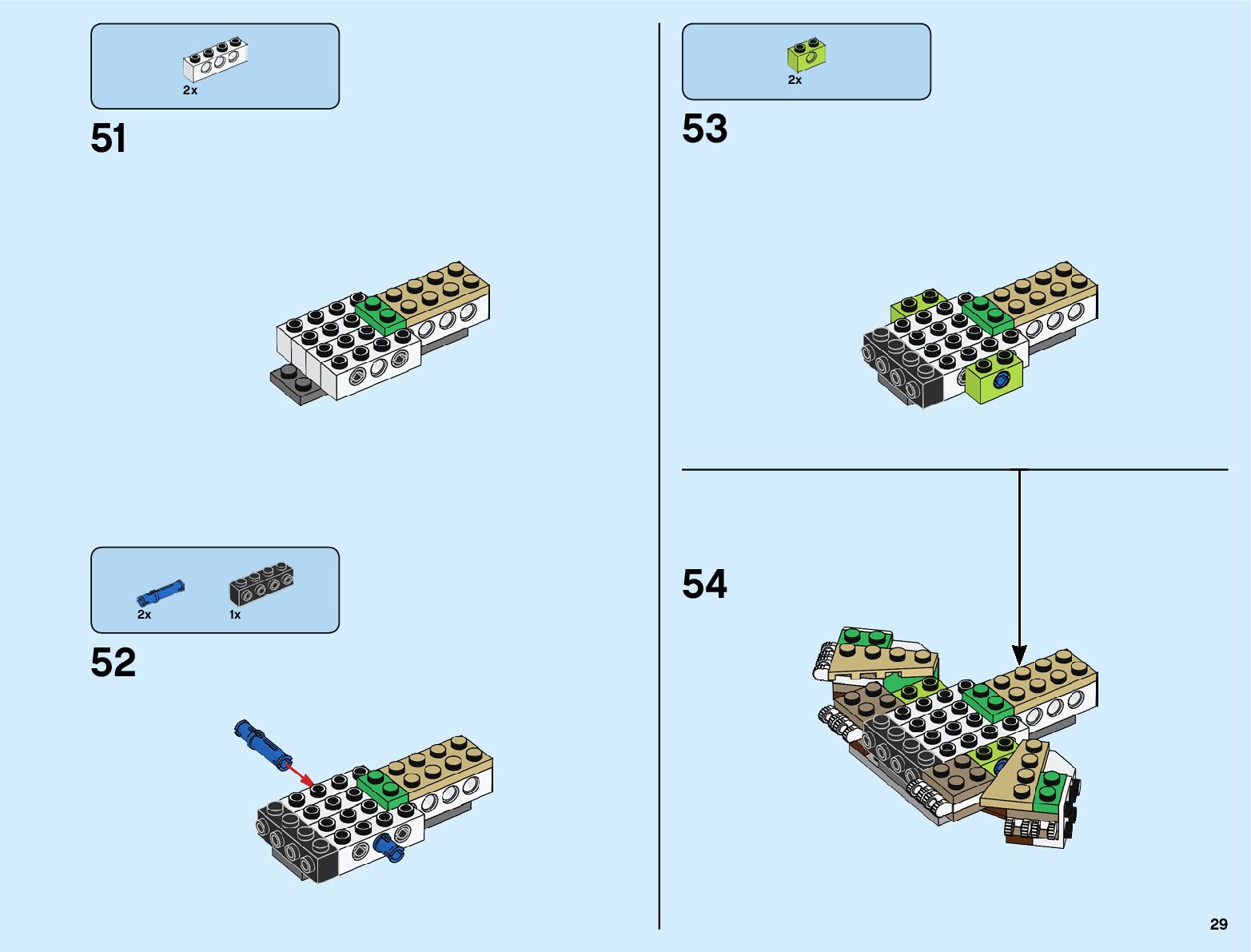 2x

51

2x

1x

52

2x

53

54

29