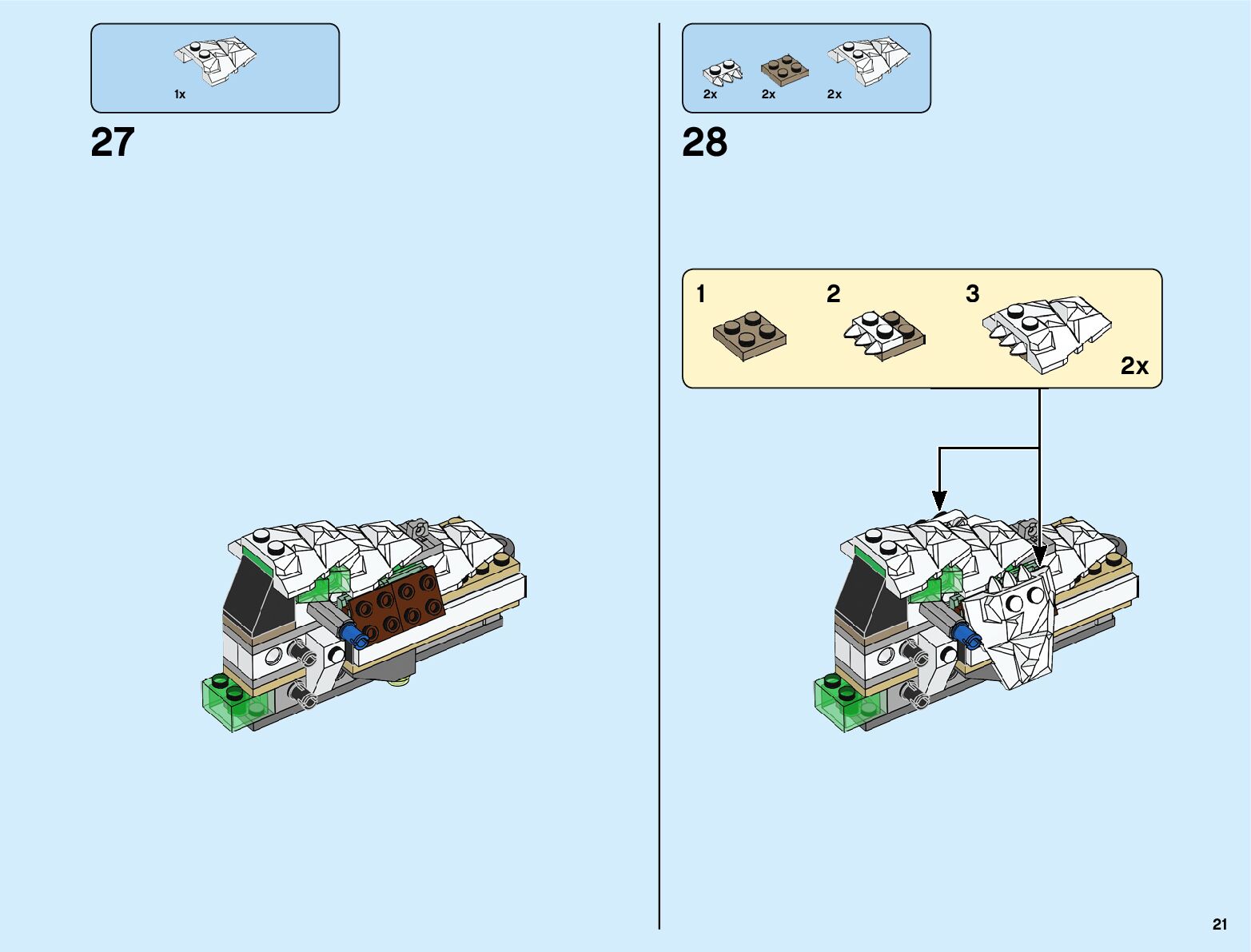 1x

27

2x 2x 2x

28

1 2 3

2x

21