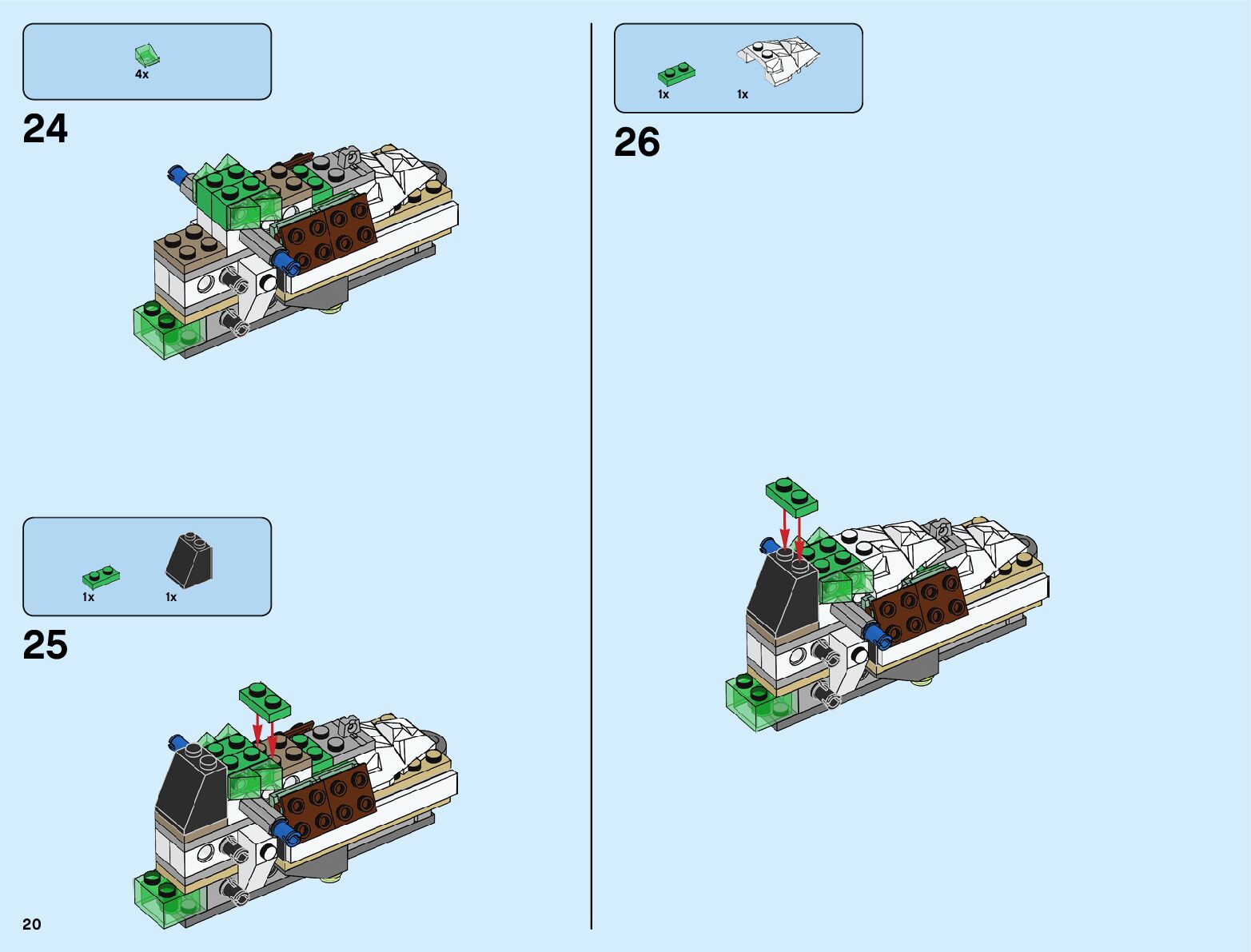 4x

24

1x

1x

25

20

1x

1x

26