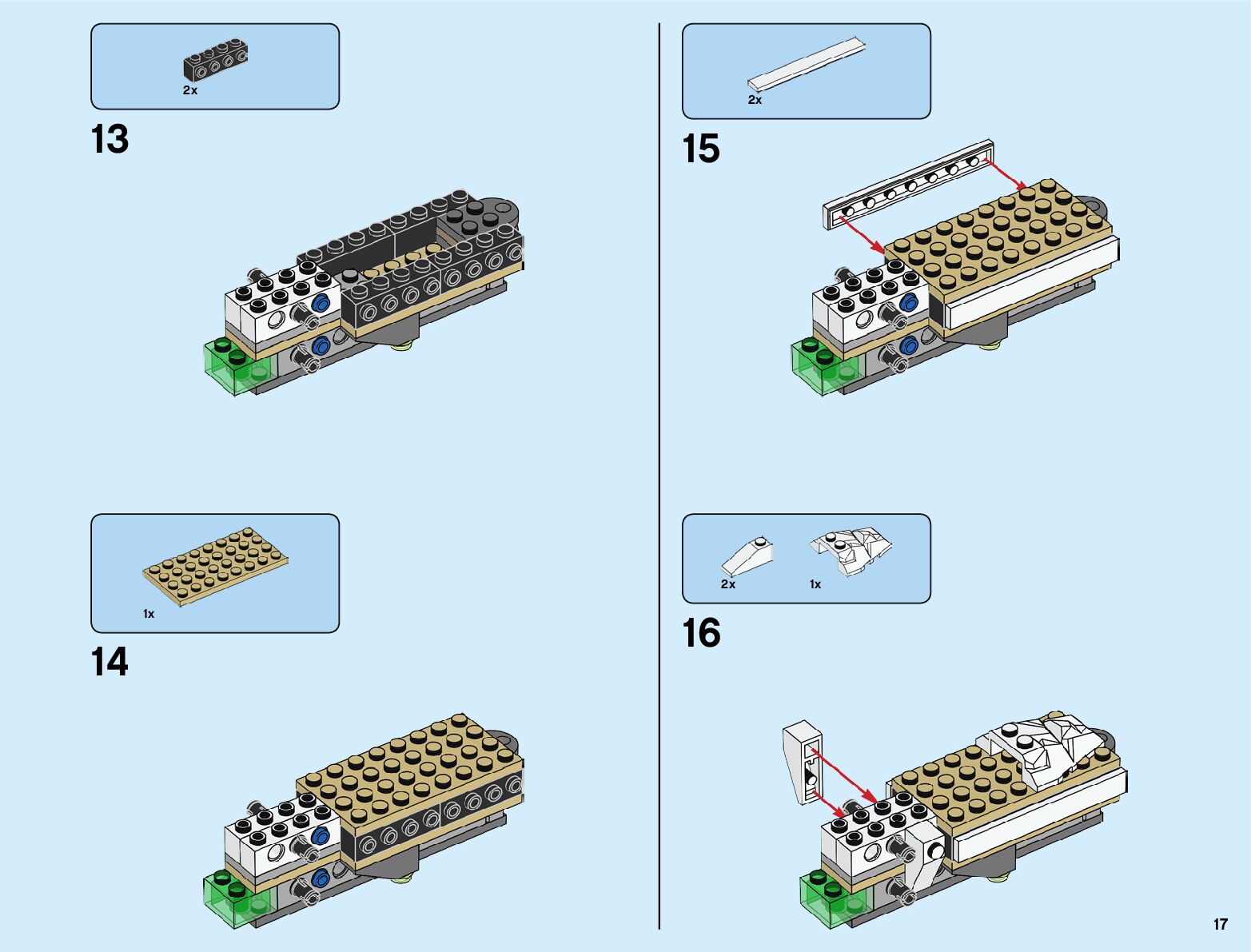 2x

13

1x

14

2x

15

2x

1x

16

17