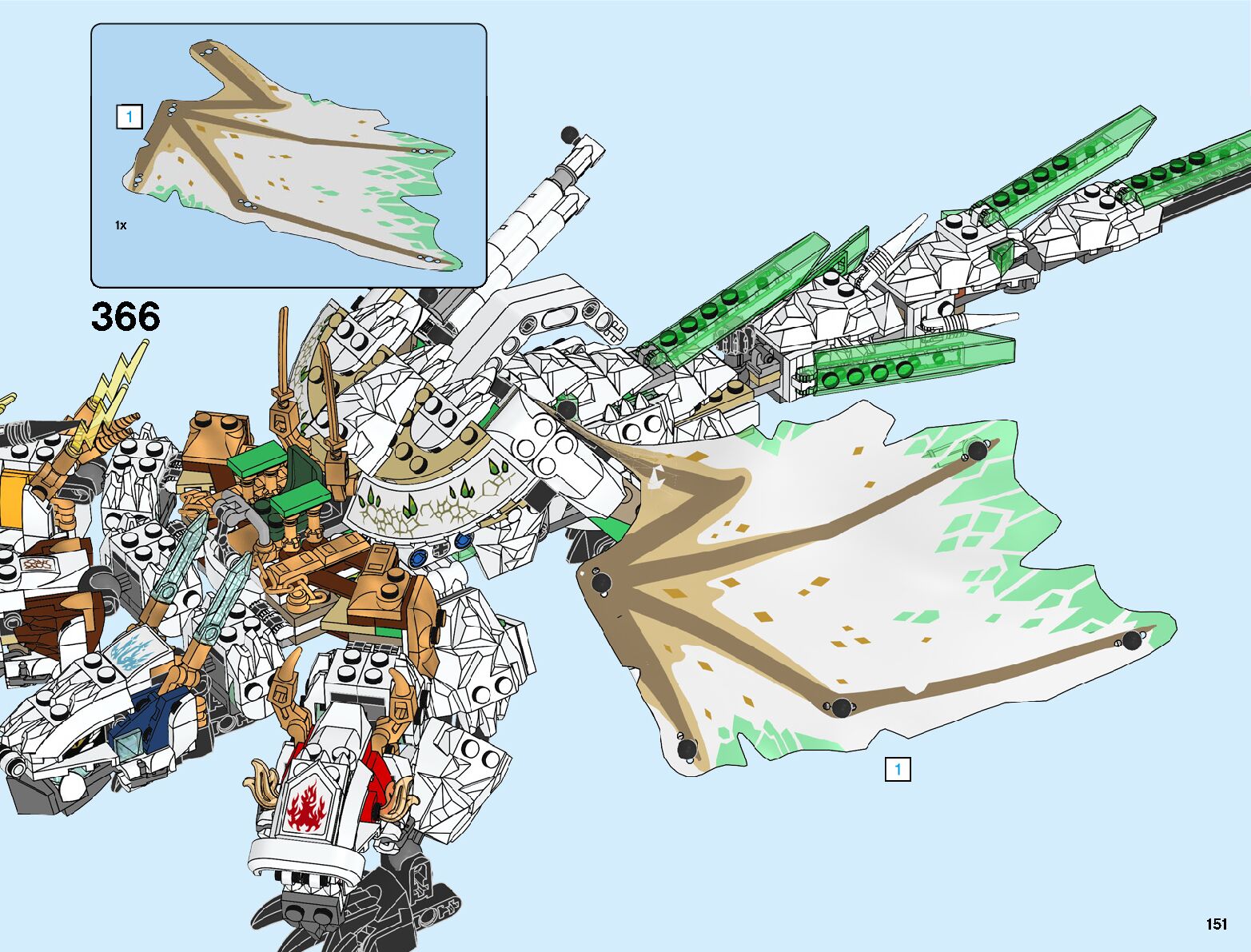 1

1x

366

1

151