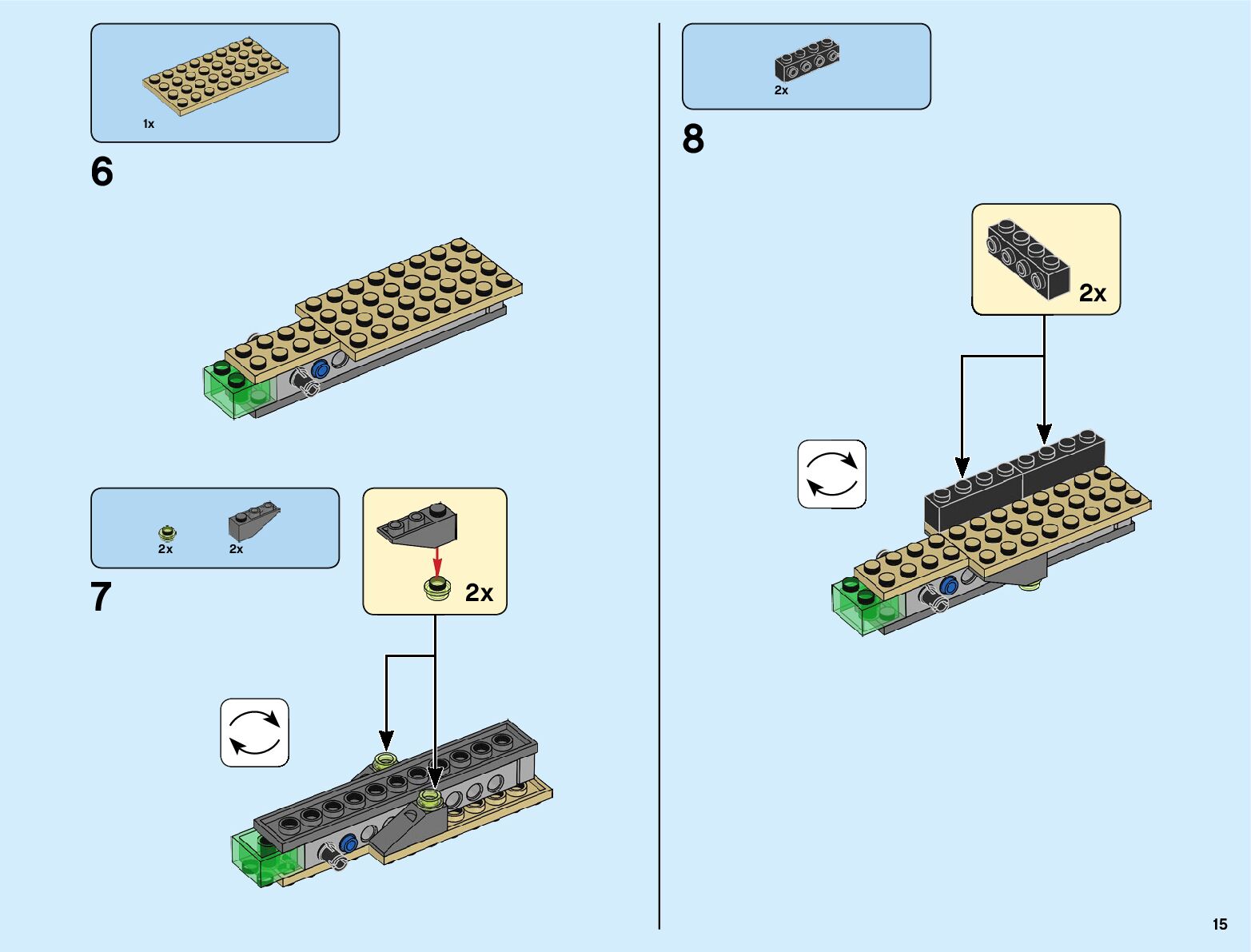 1x

6

2x 2x

7

2x

2x

8

2x

15