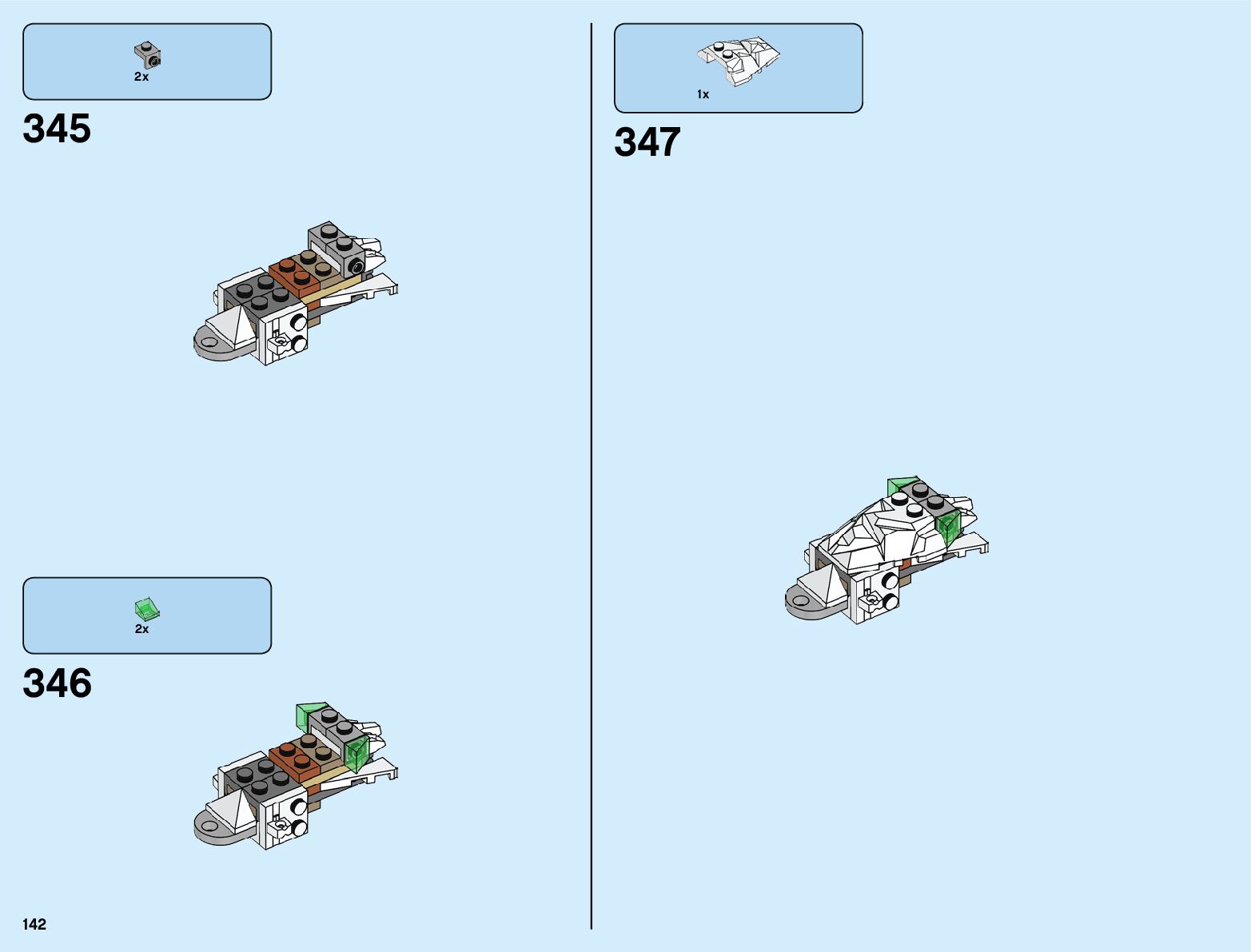 2x

345

2x

346

1x

347

142