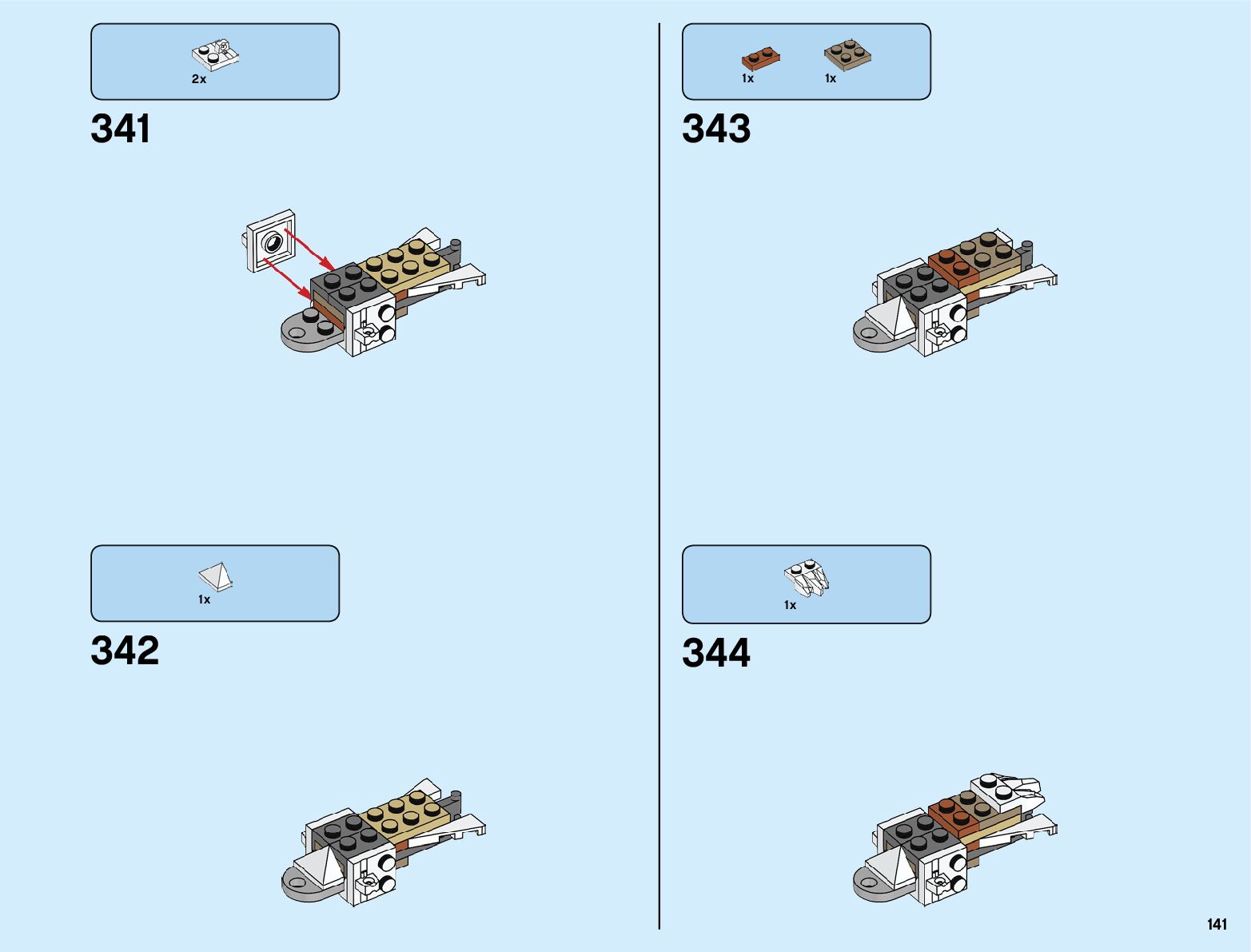 2x

341

1x

342

1x 1x

343

1x

344

141