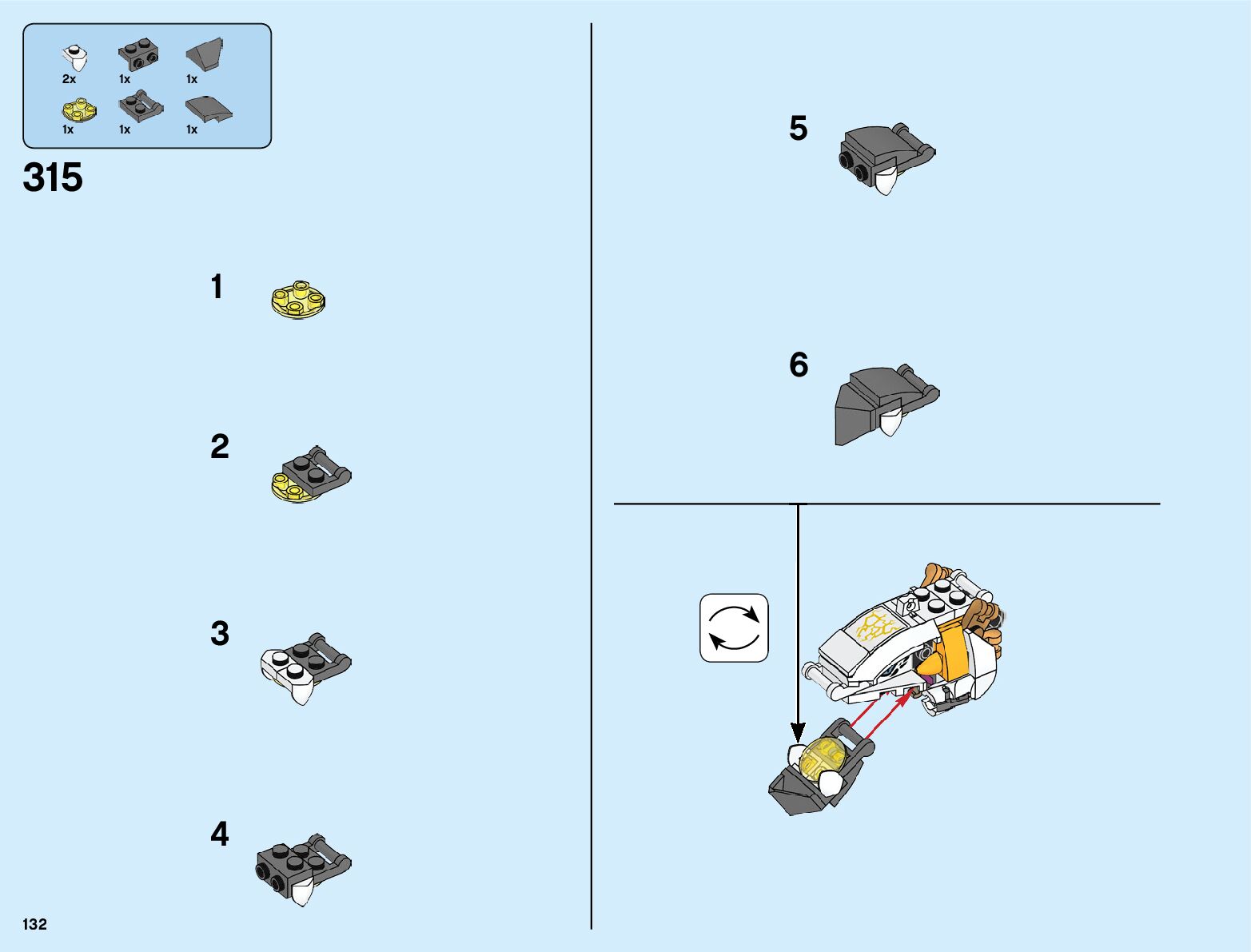 2x 1x 1x
1x 1x 1x

315

1

2

3

4

5

6

132