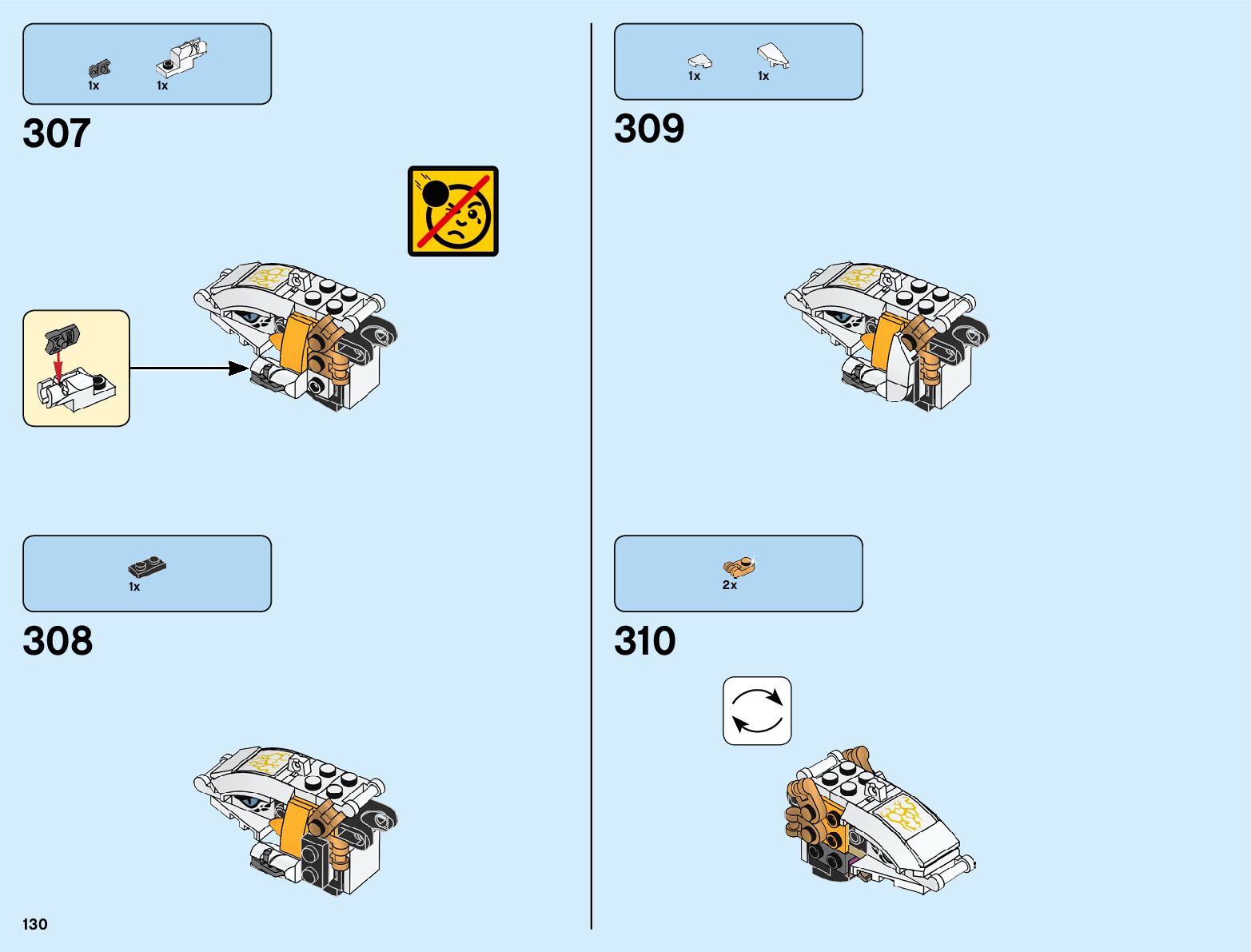 1x 1x

307

1x

308

130

1x 1x

309

2x

310