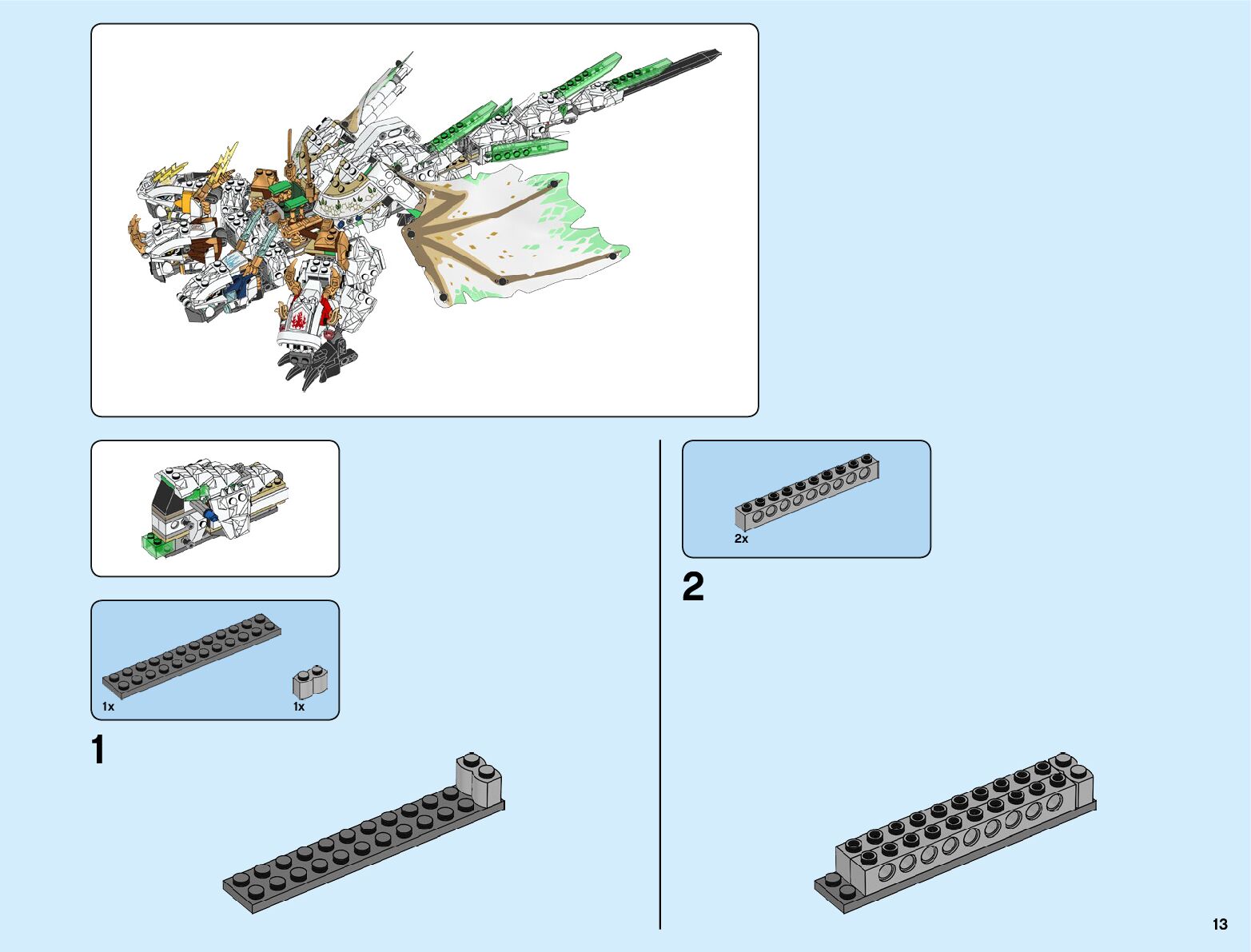 1x

1x

1

2x

2

13