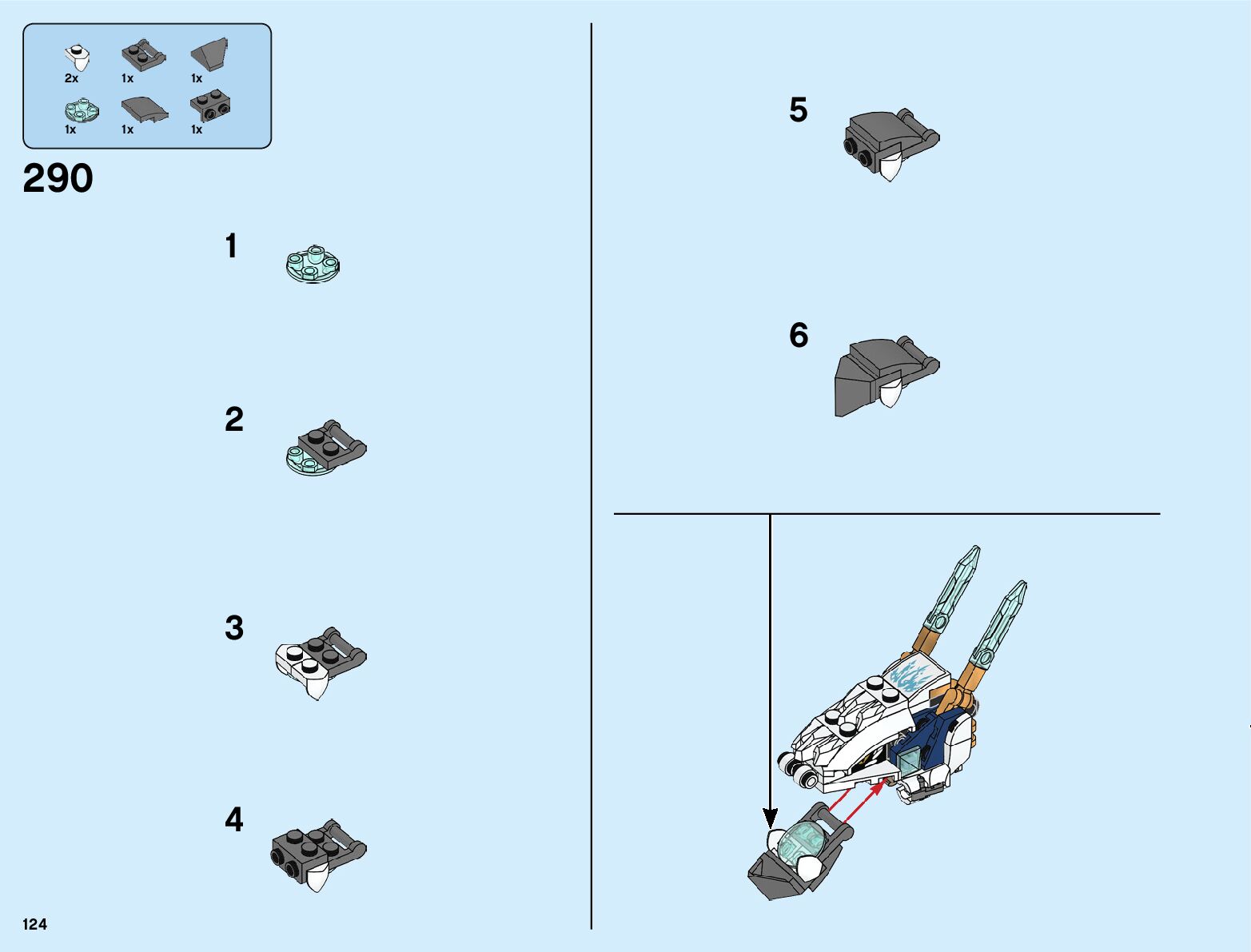 2x 1x 1x
1x 1x 1x

290

1

2

3

4

5

6

124