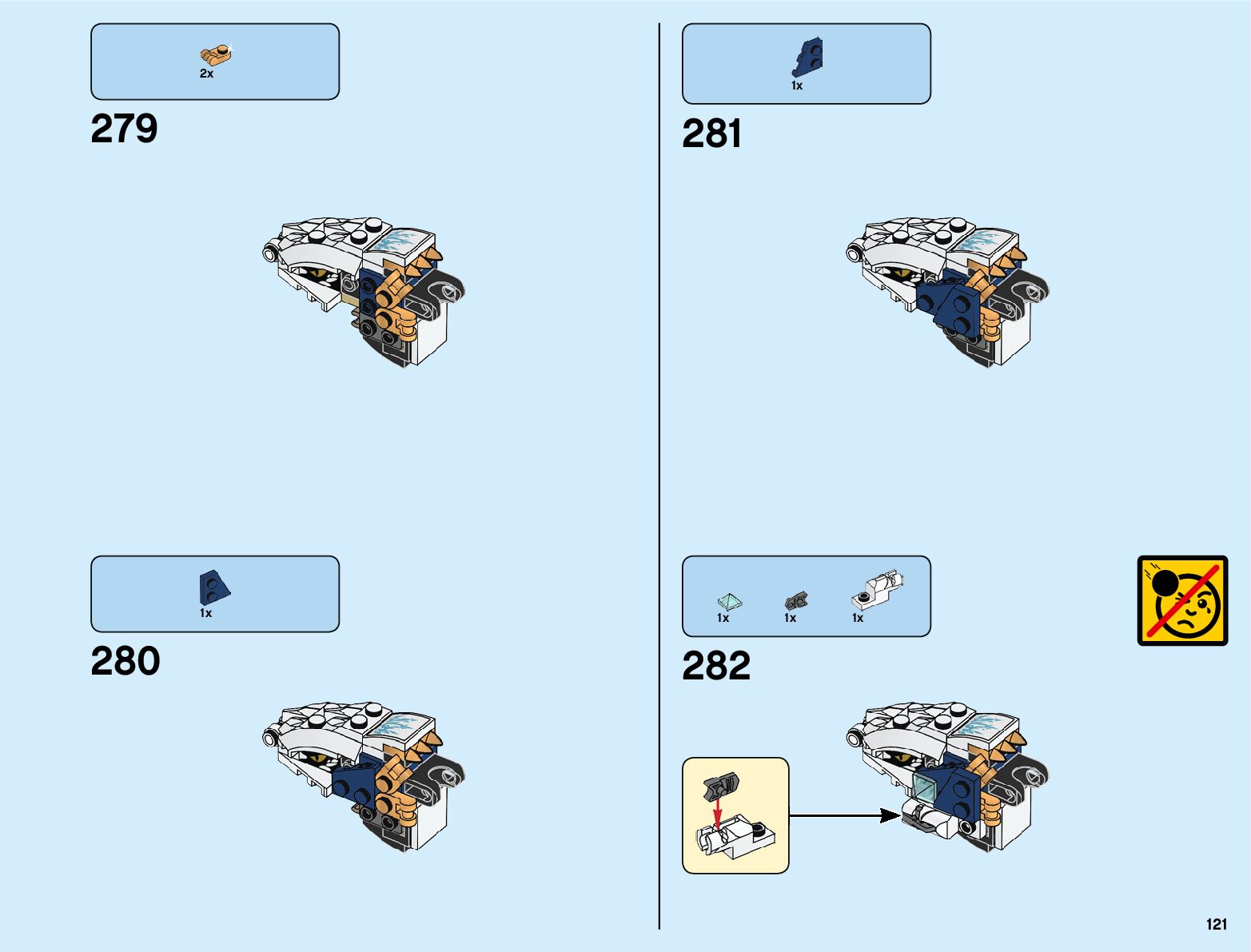 2x

279

1x

280

1x

281

1x 1x 1x

282

121