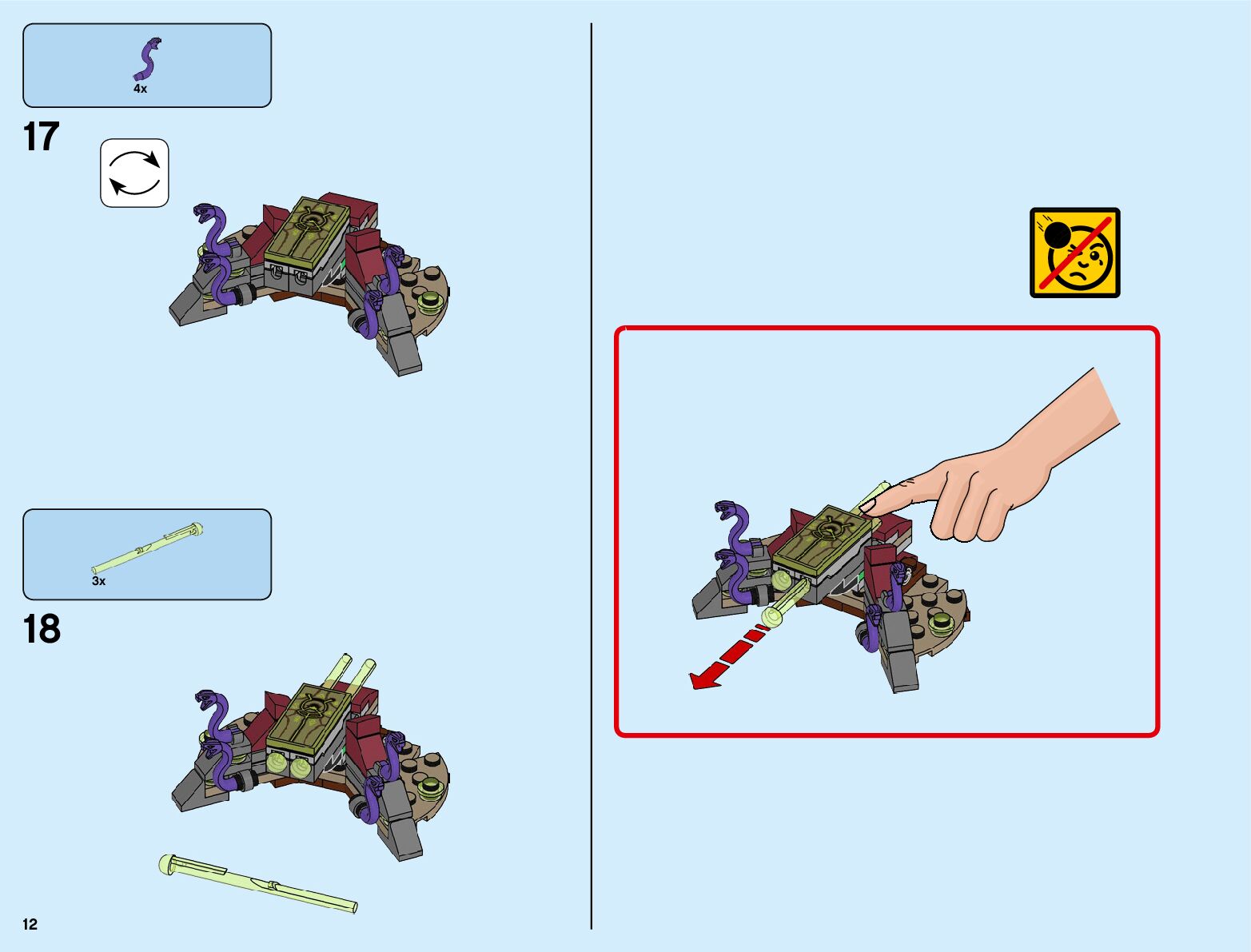 4x

17

3x

18

12