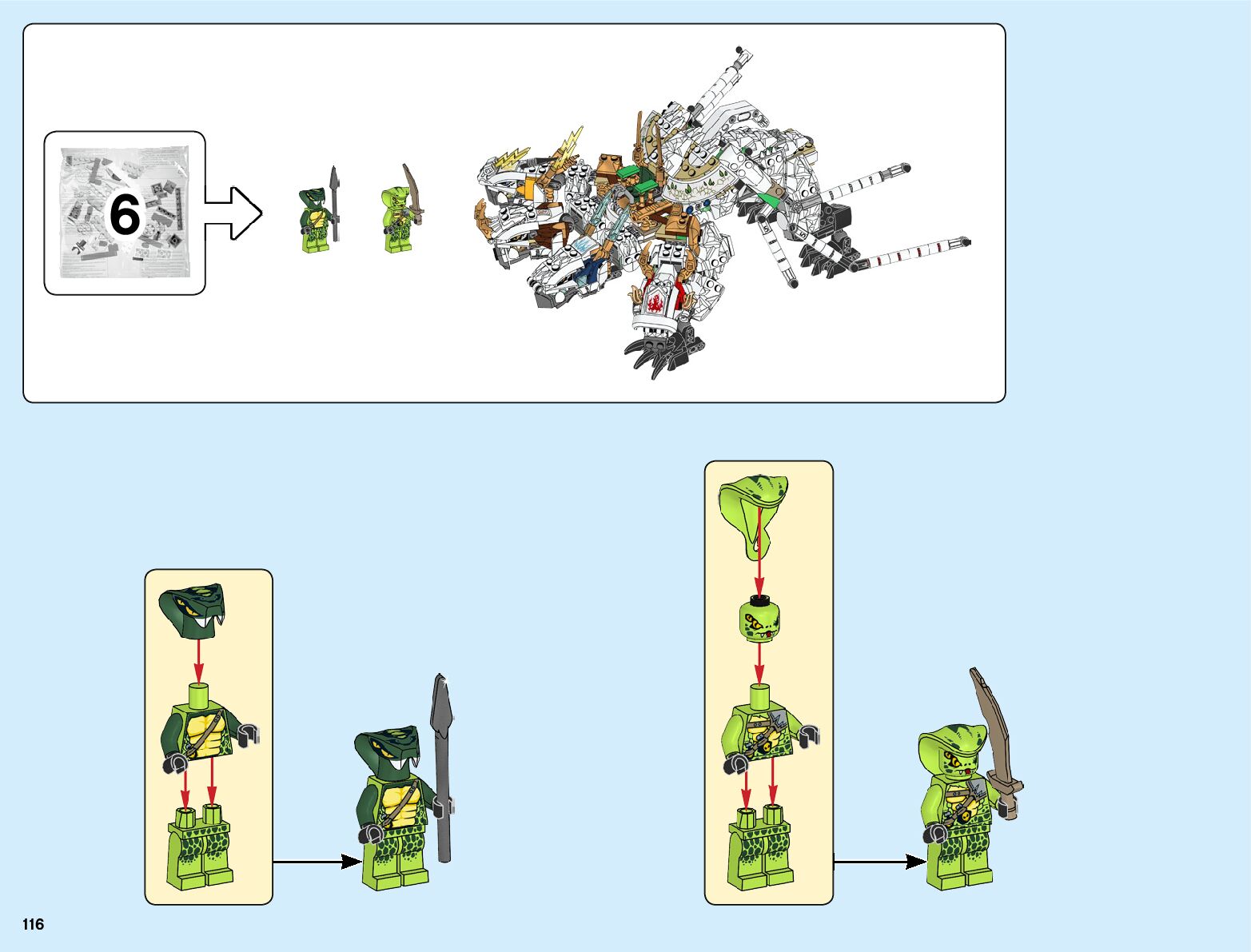 6

116