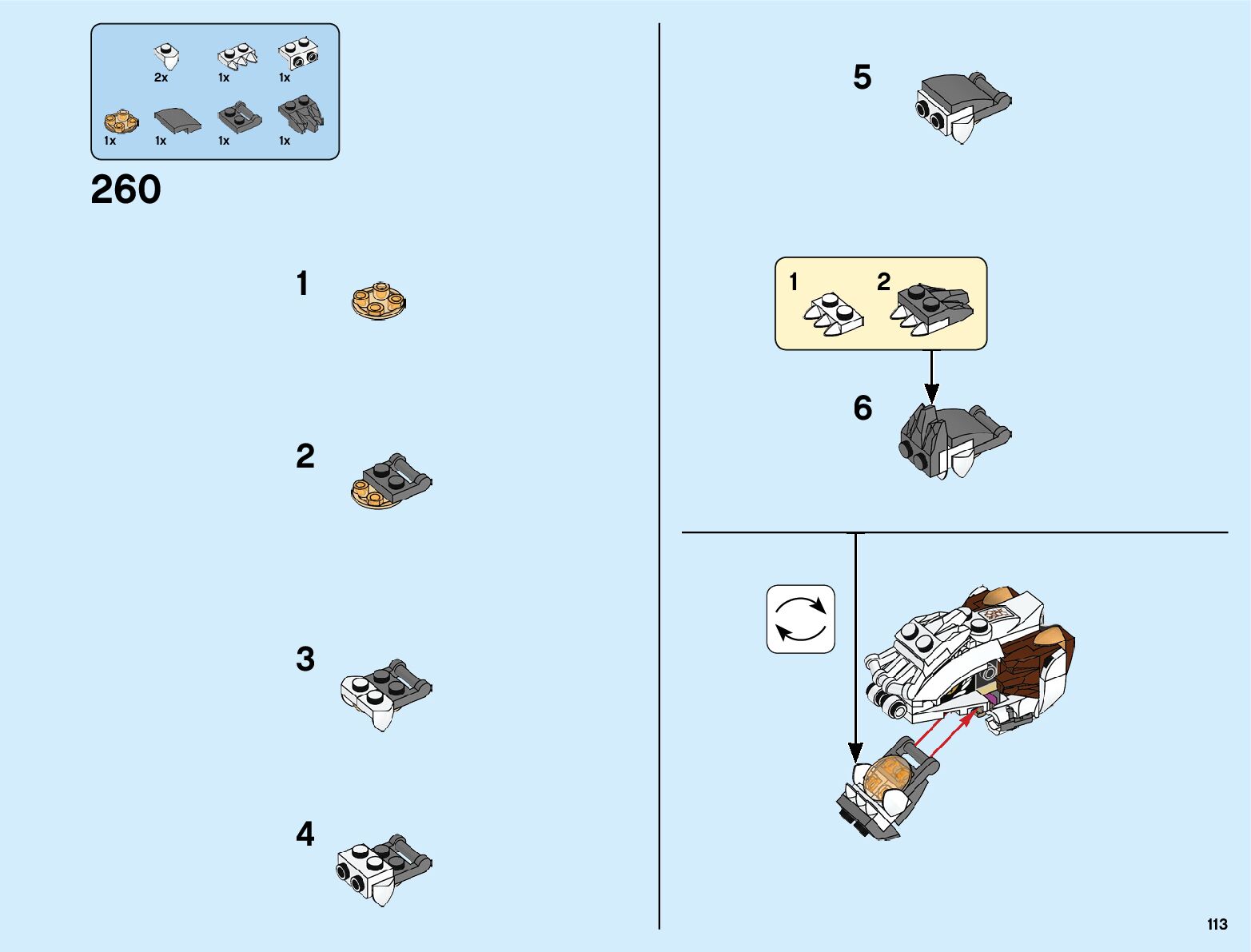 2x 1x 1x
1x 1x 1x 1x

260

1

2

3

4

5

1 2

6

113