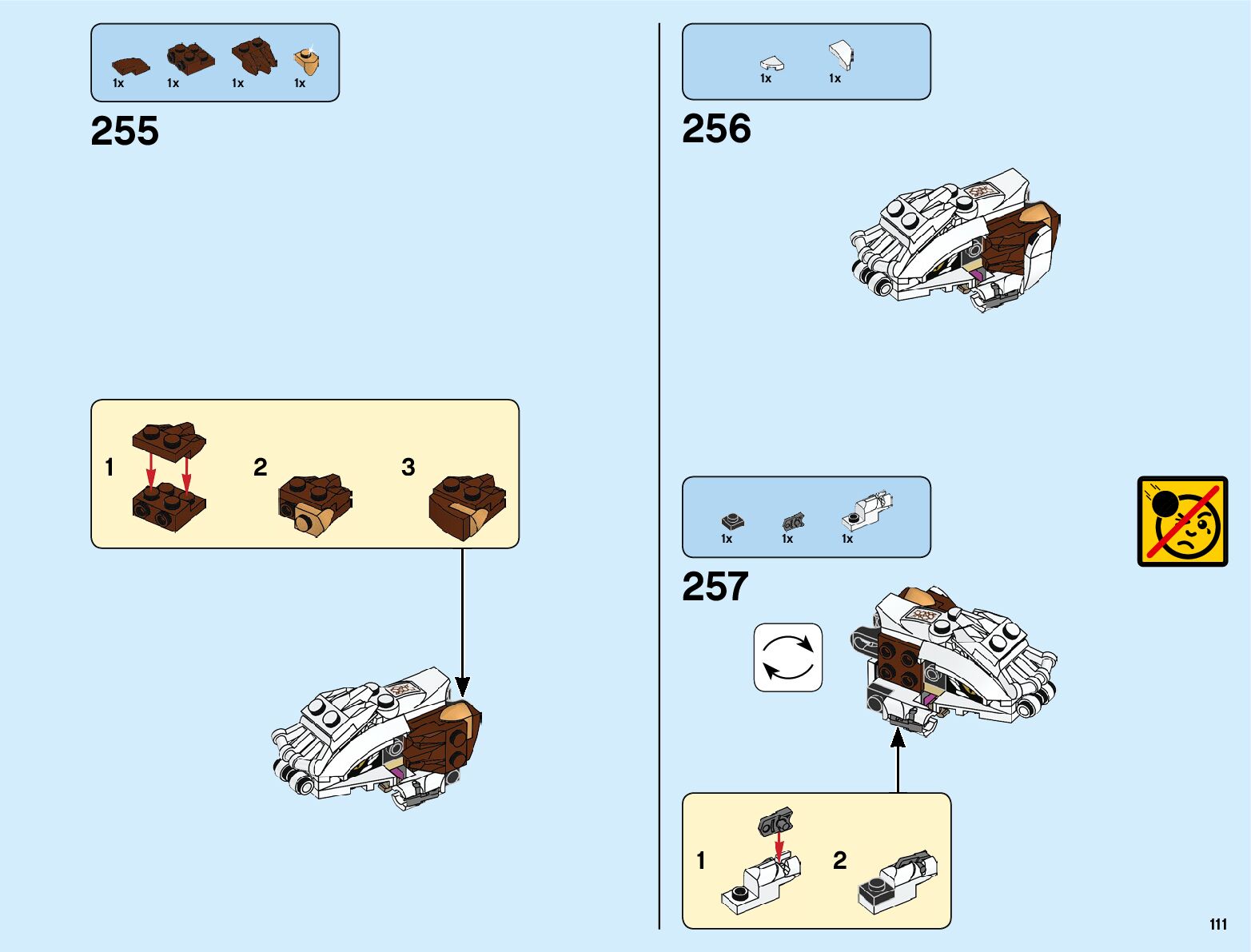 1x 1x 1x 1x

255

1

2

3

1x 1x

256

1x 1x 1x

257

1

2

111