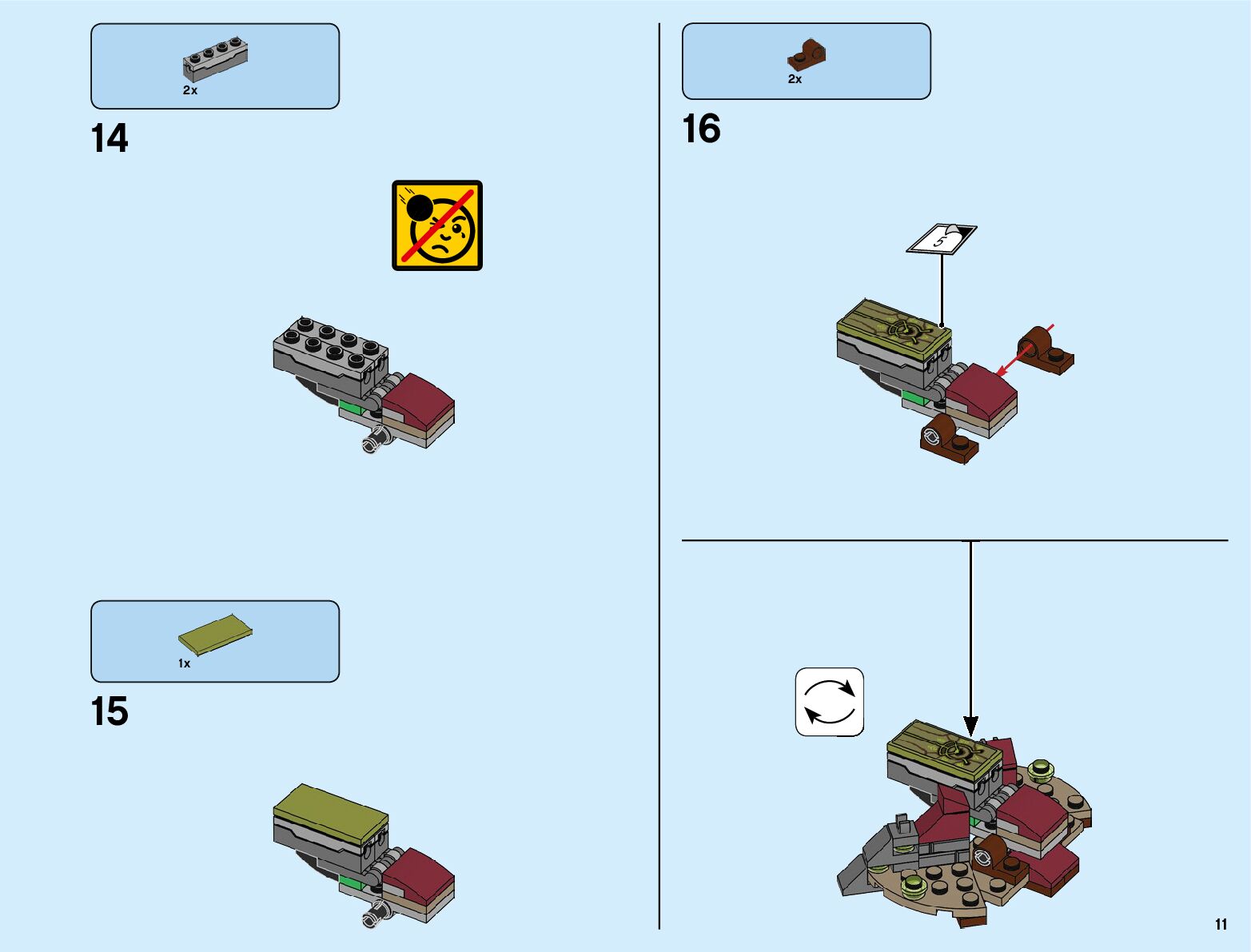 2x

14

1x

15

2x

16

5

11